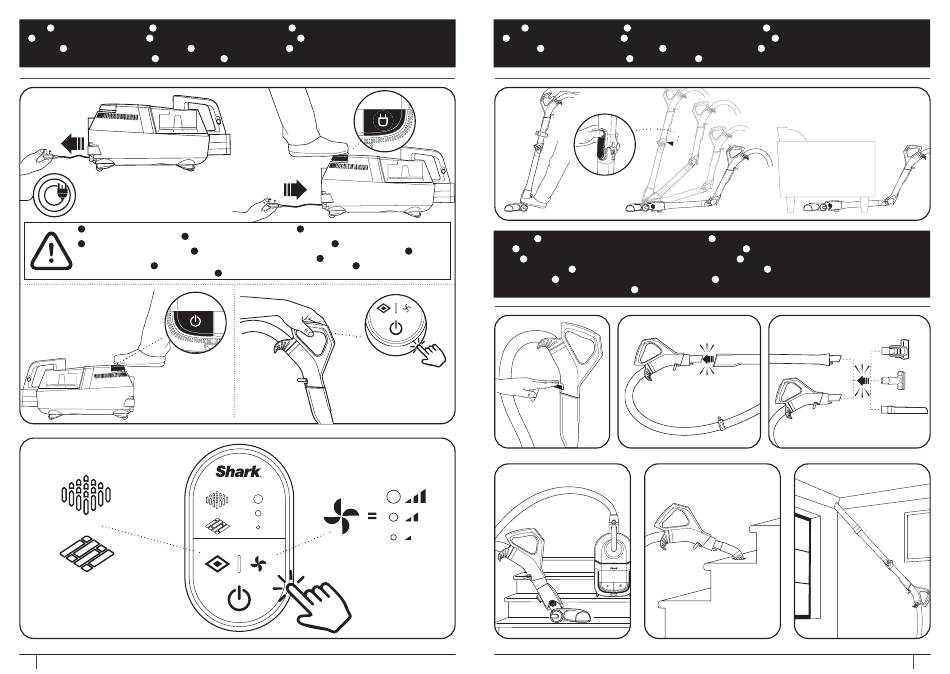 Shark