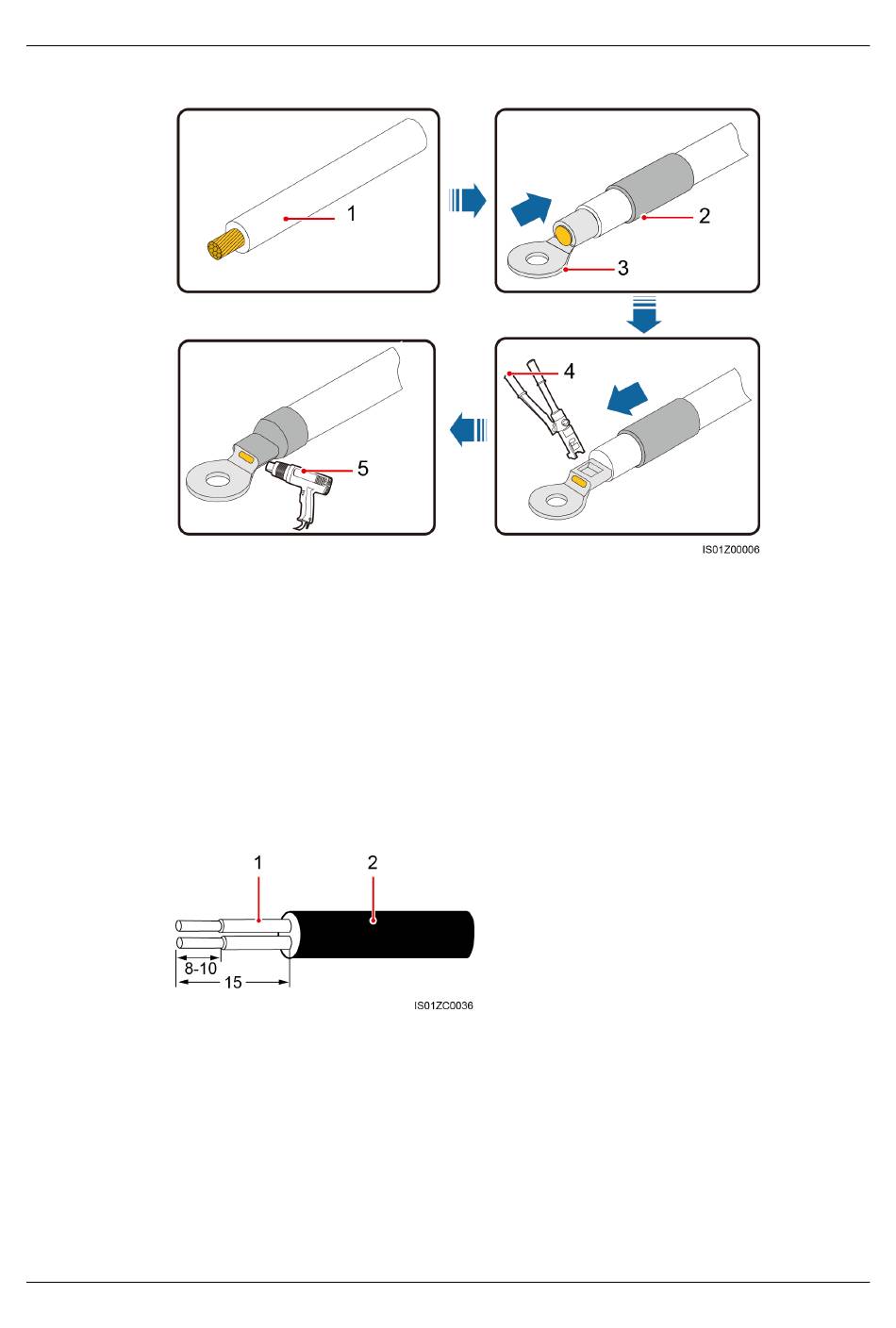 1

2

3

4

5

IS01Z00006

1

2

8-10

15

IS01ZC0036