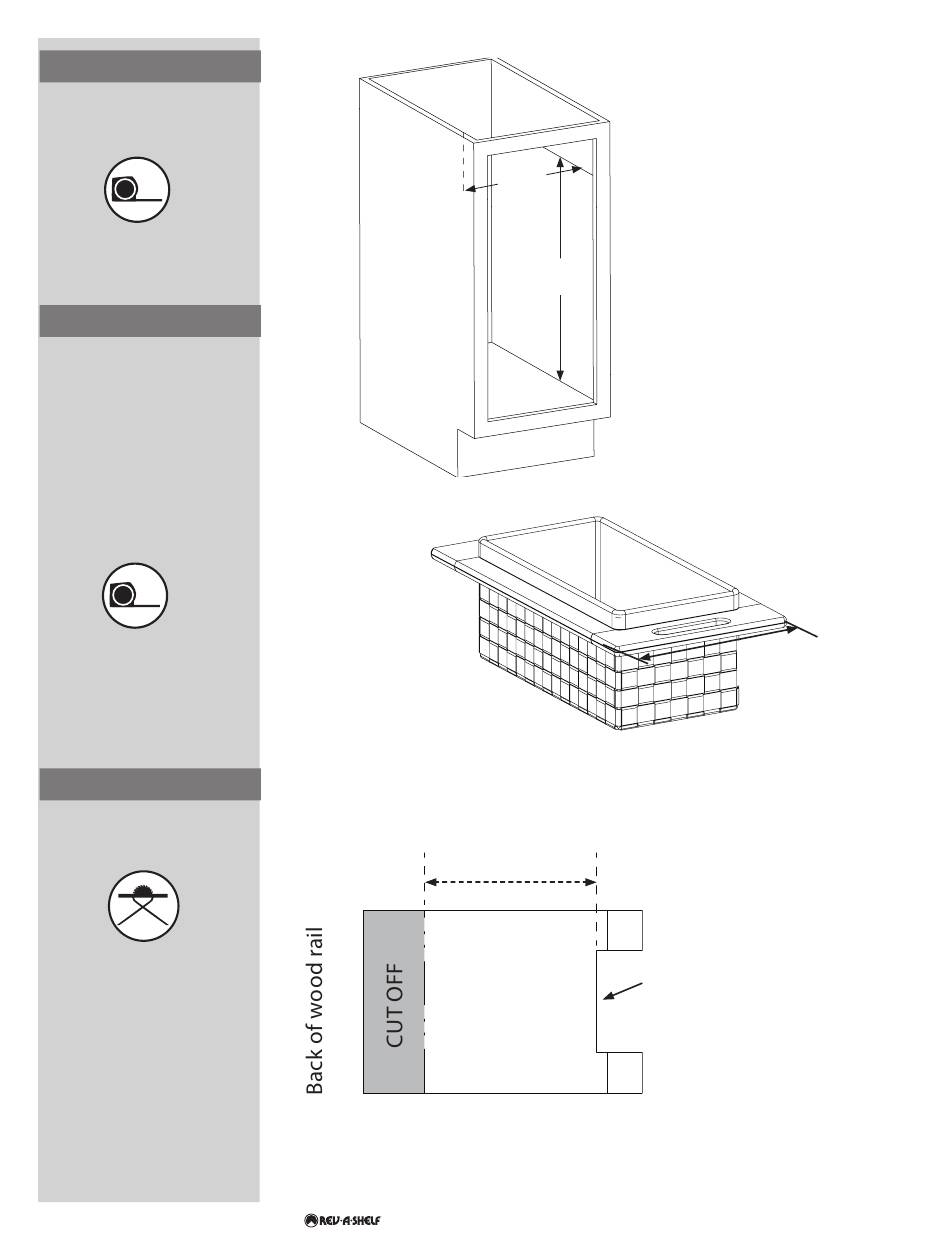 Back of wood rail

CUT OFF

REV-A-SHELF