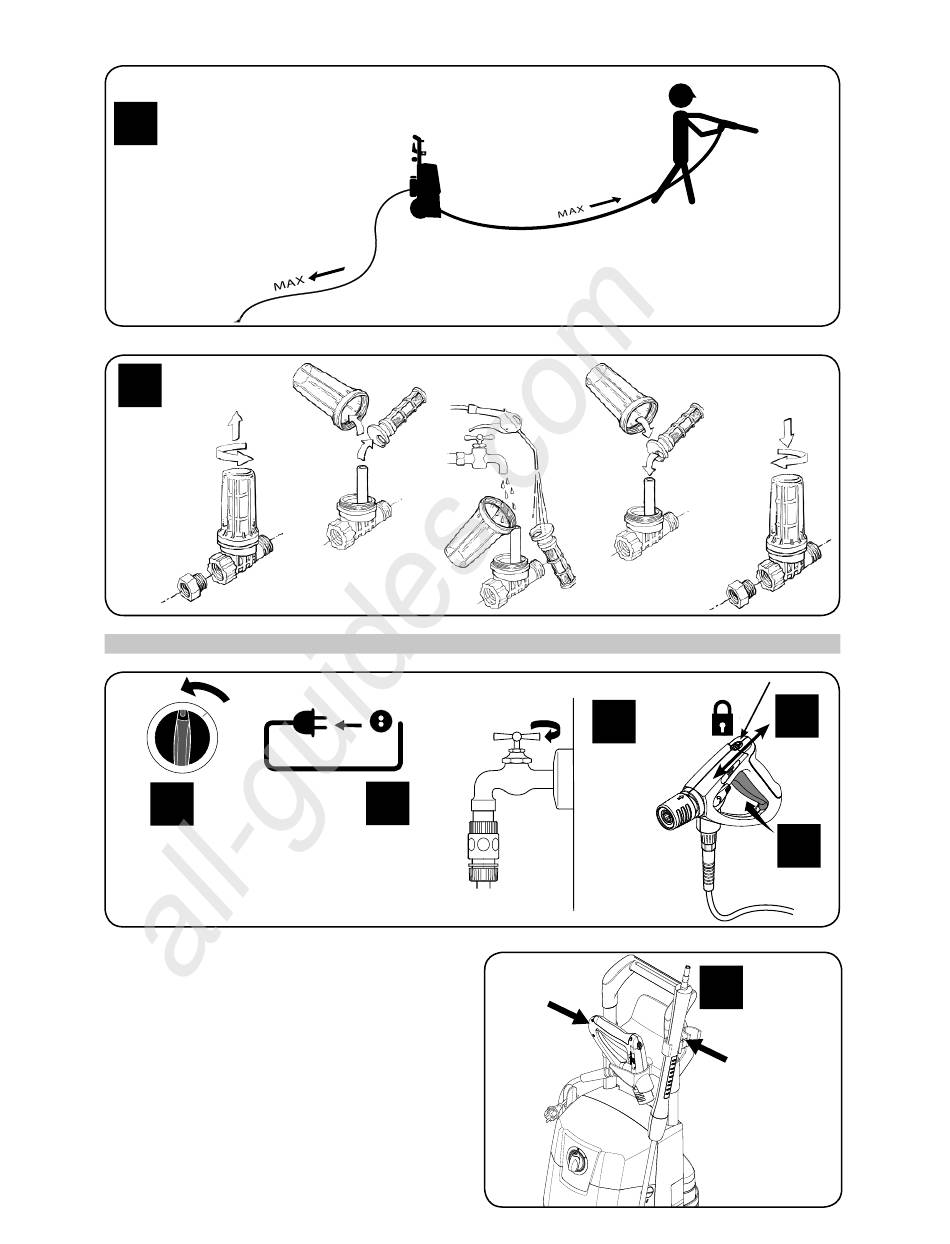 MAX
MAX
all-guides.com