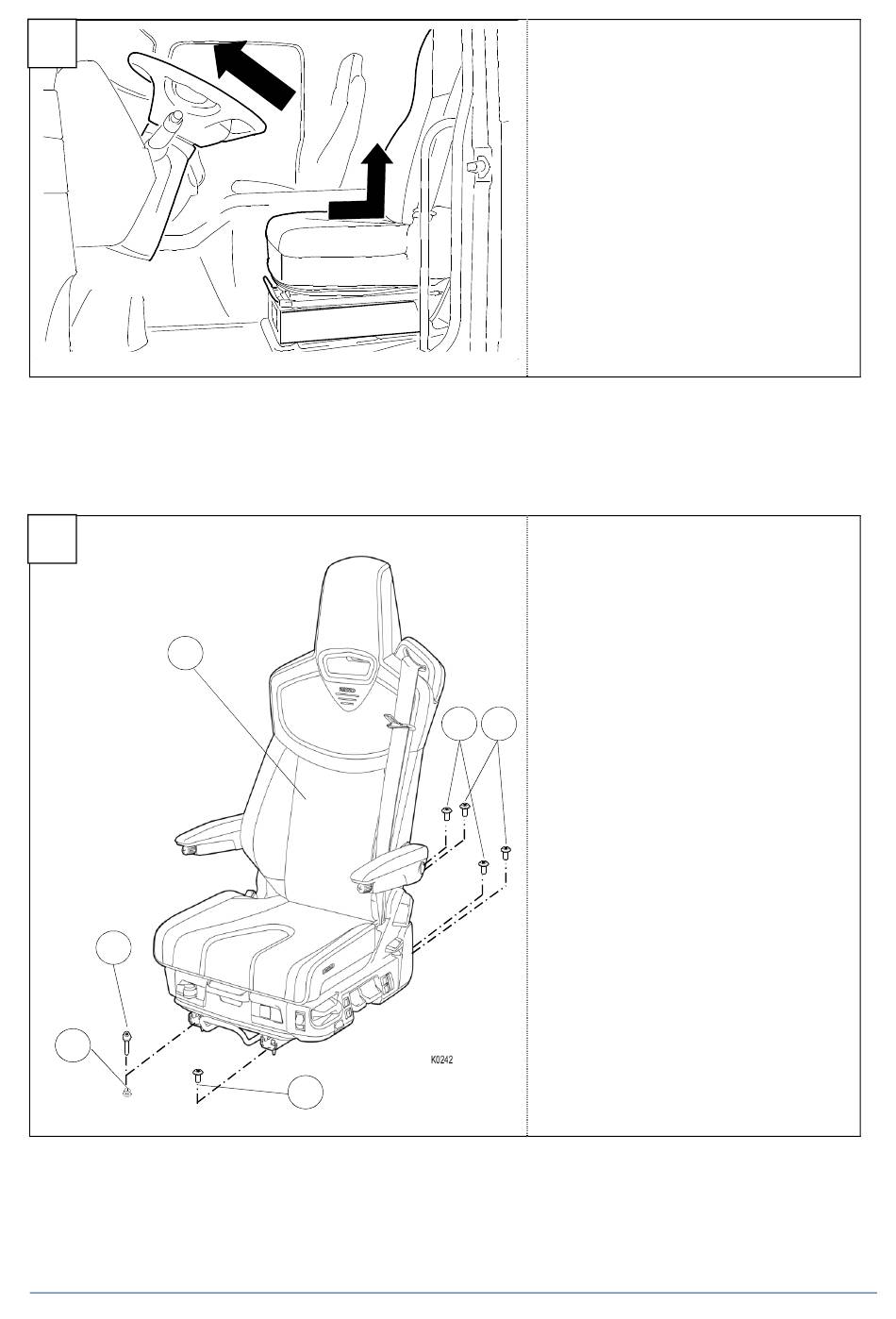 K0242