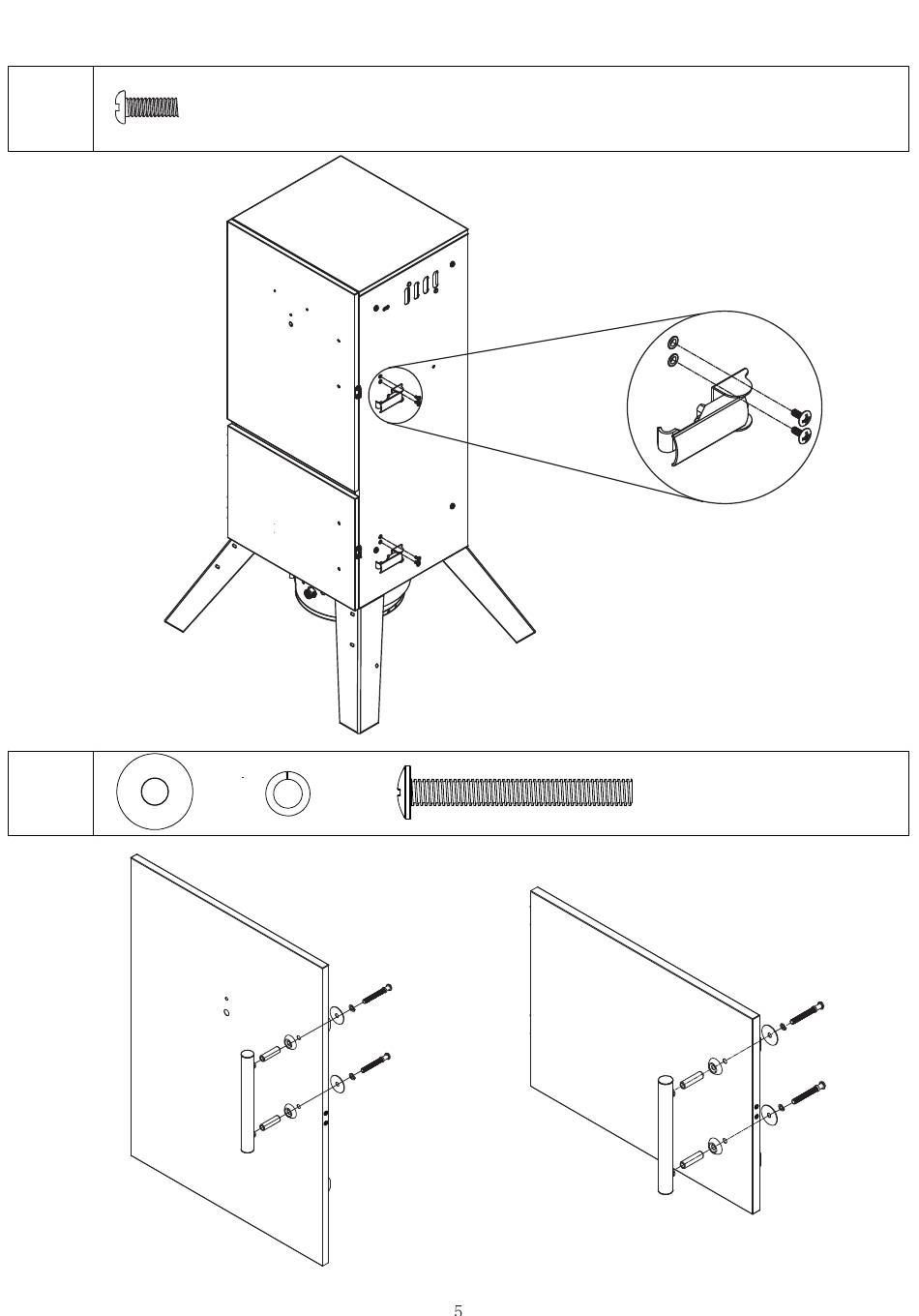 5