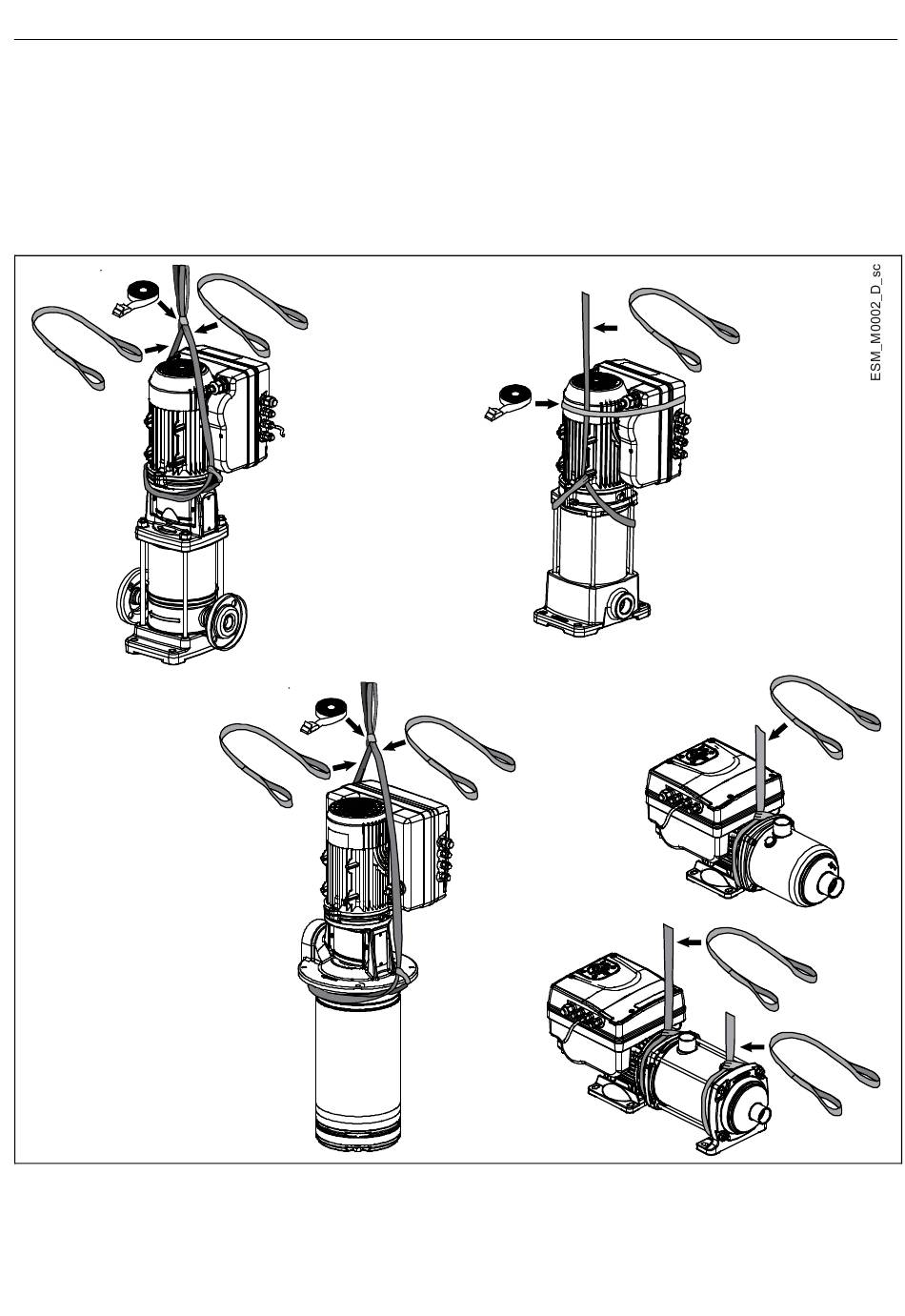 ESM_M0002_D_sc