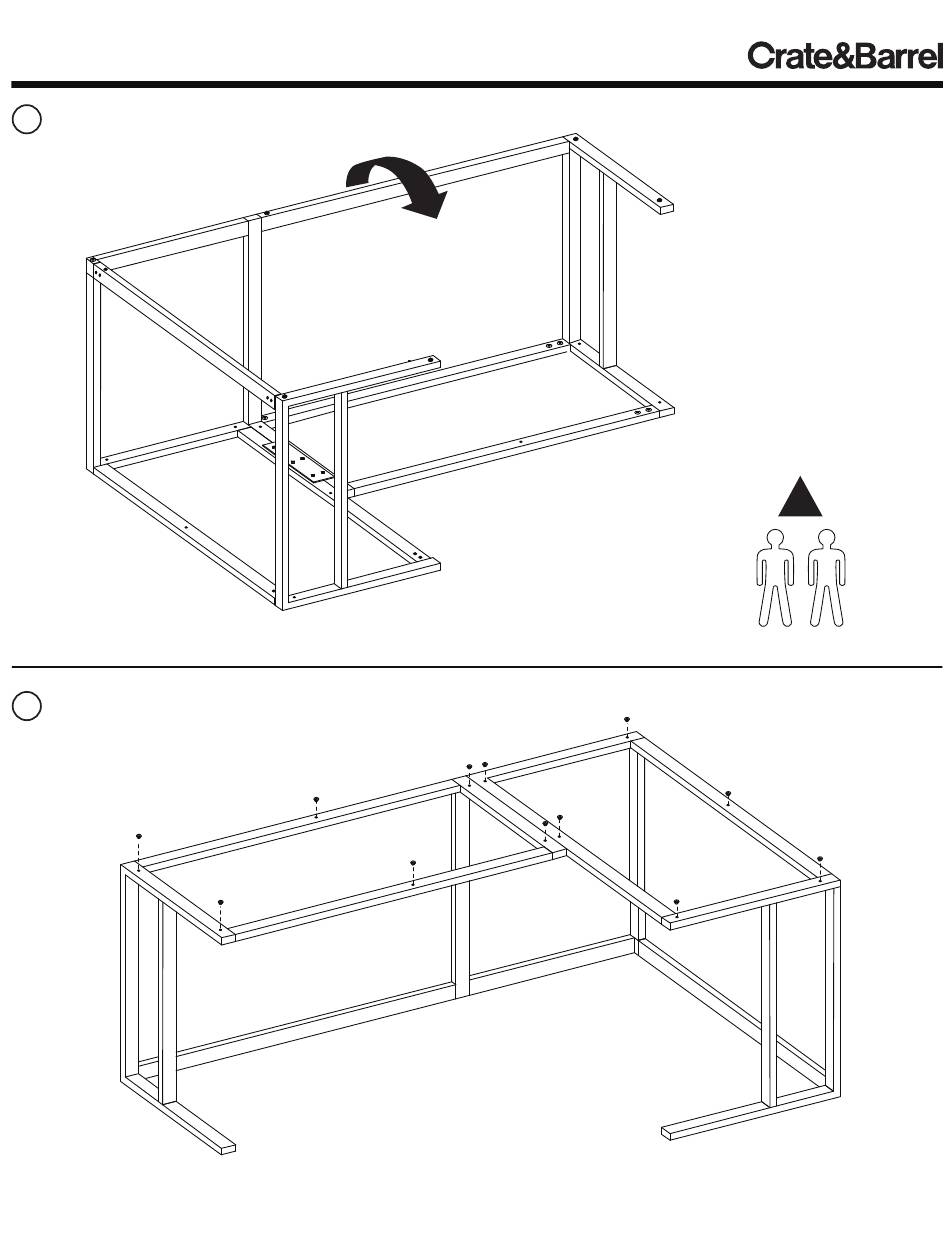 Crate&Barrel