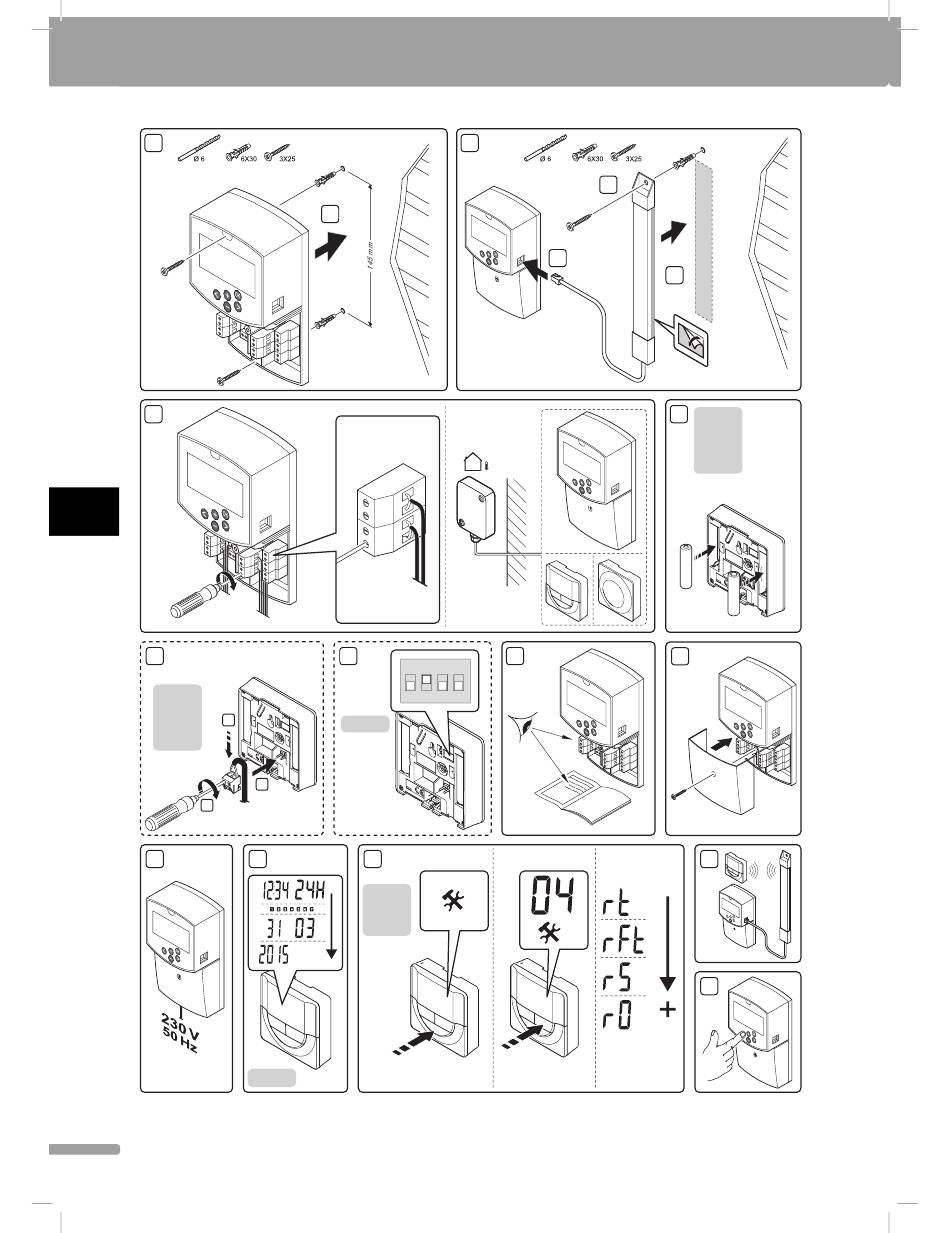 Ø 6
6X30
3X25
145 mm

Ø 6
6X30
3X25

1234 24H
31 03
2015

04

rt
rFt
rS
r0
+

230 V
50 Hz