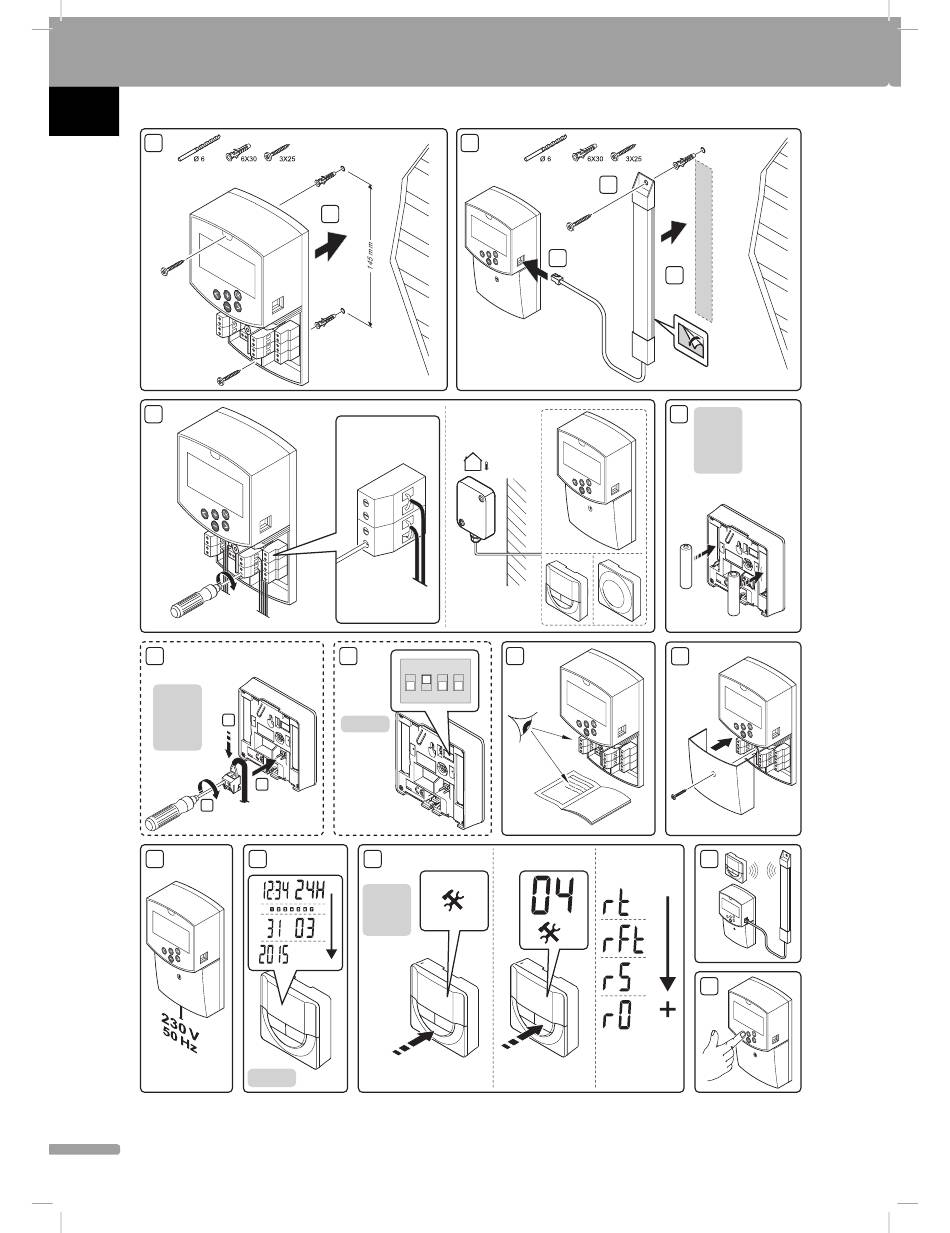 Ø 6
6X30
3X25
145 mm
Ø 6
6X30
3X25
1234 24H
31 03
2015
04
rt
rFt
rS
r0
+
230 V
50 Hz