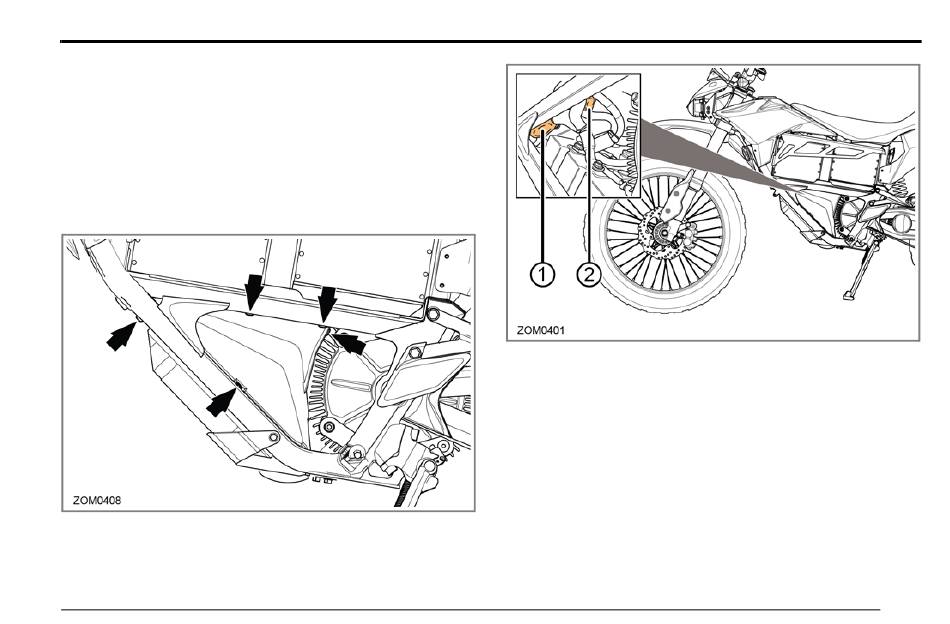 ZOM0408

1
2
ZOM0401