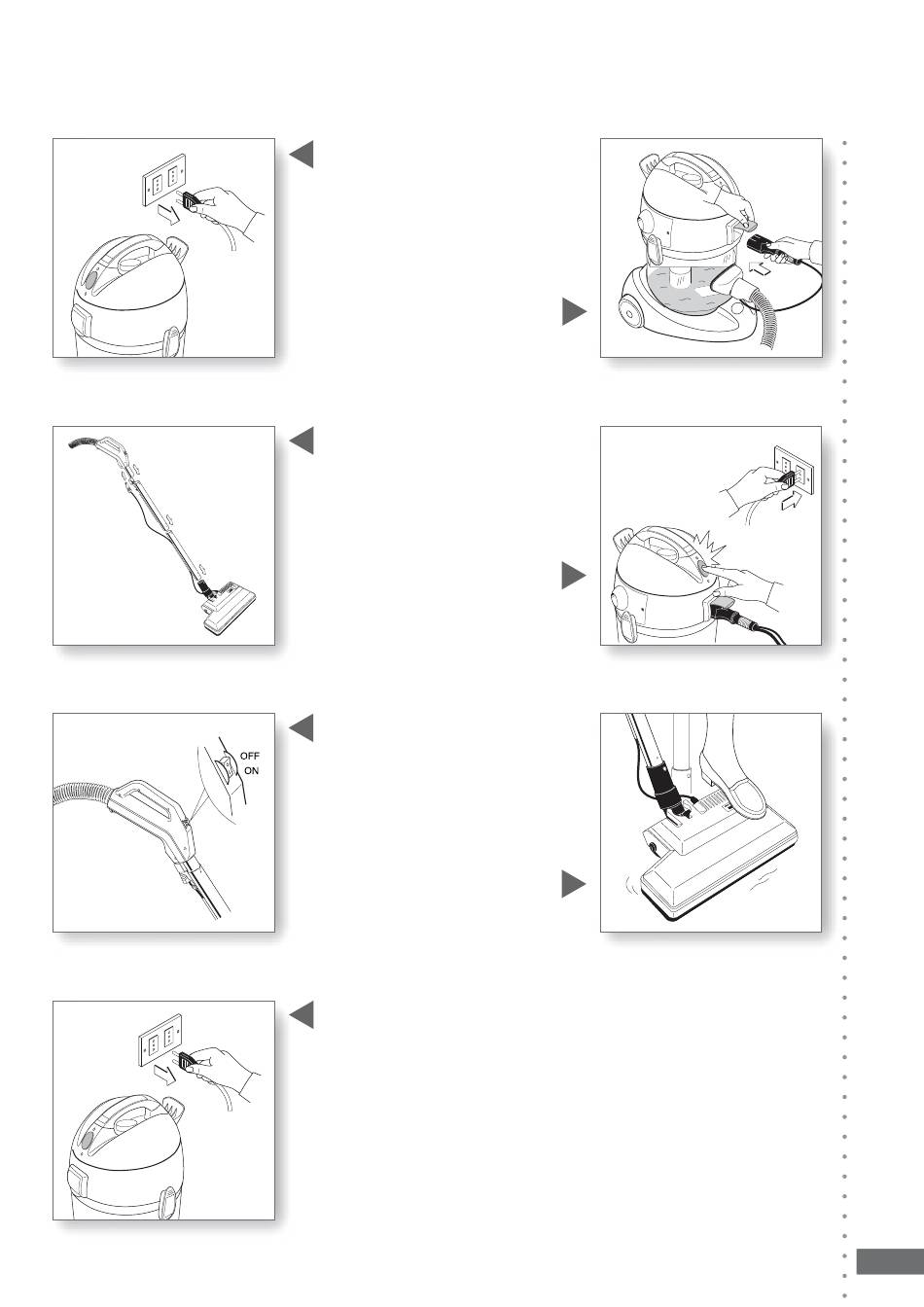 OFF
ON