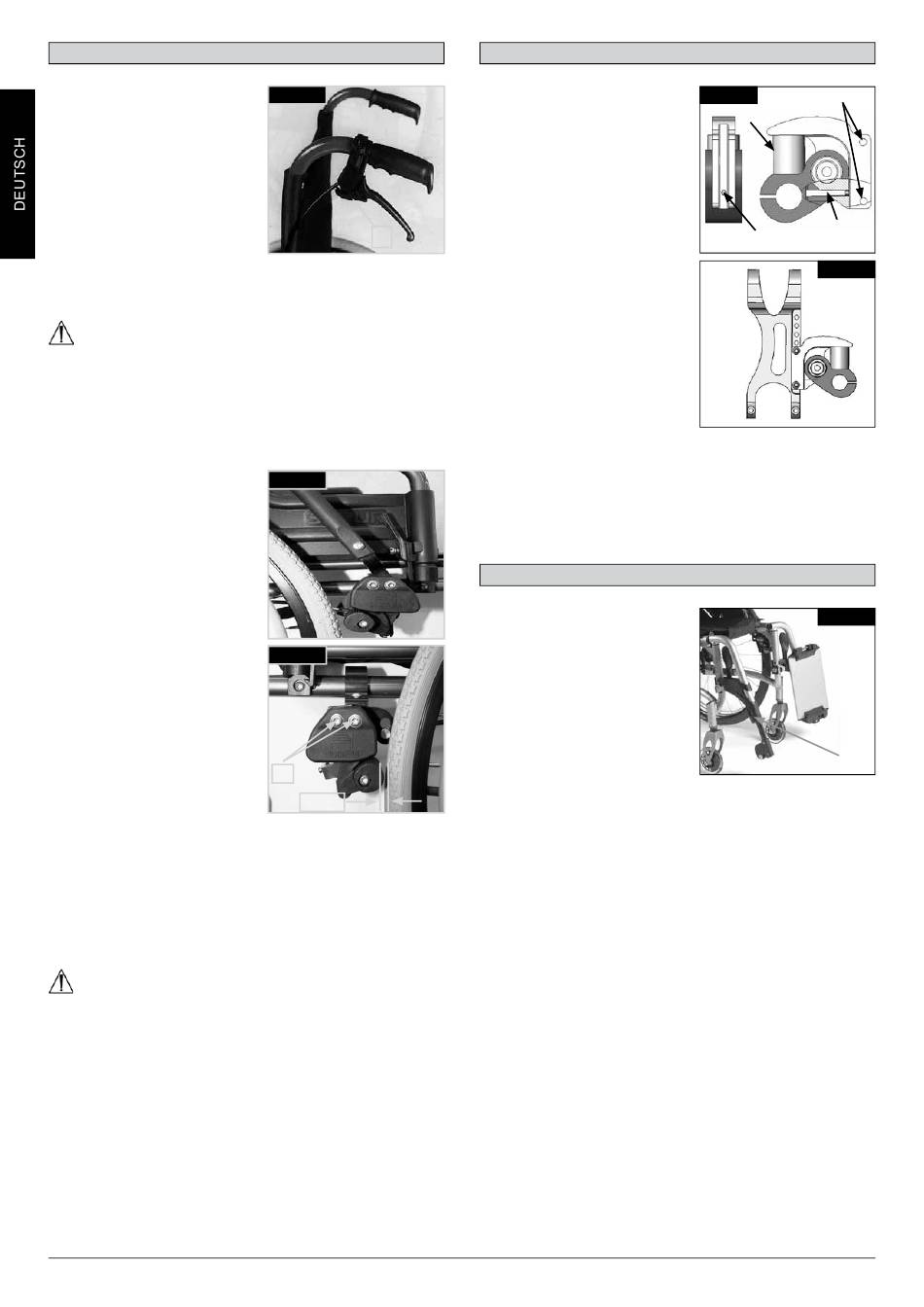 DEUTSCH