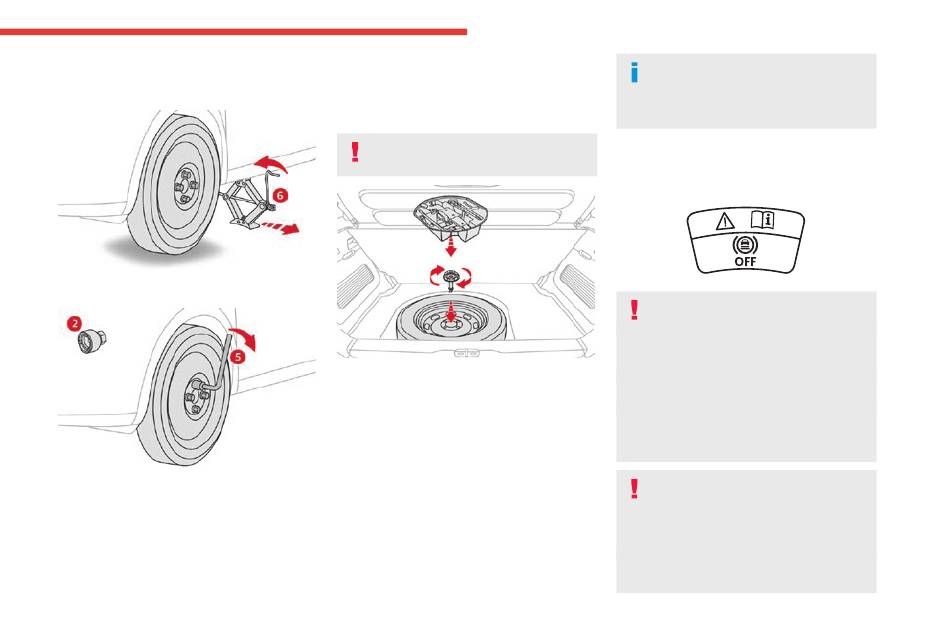 6

2

5

OFF