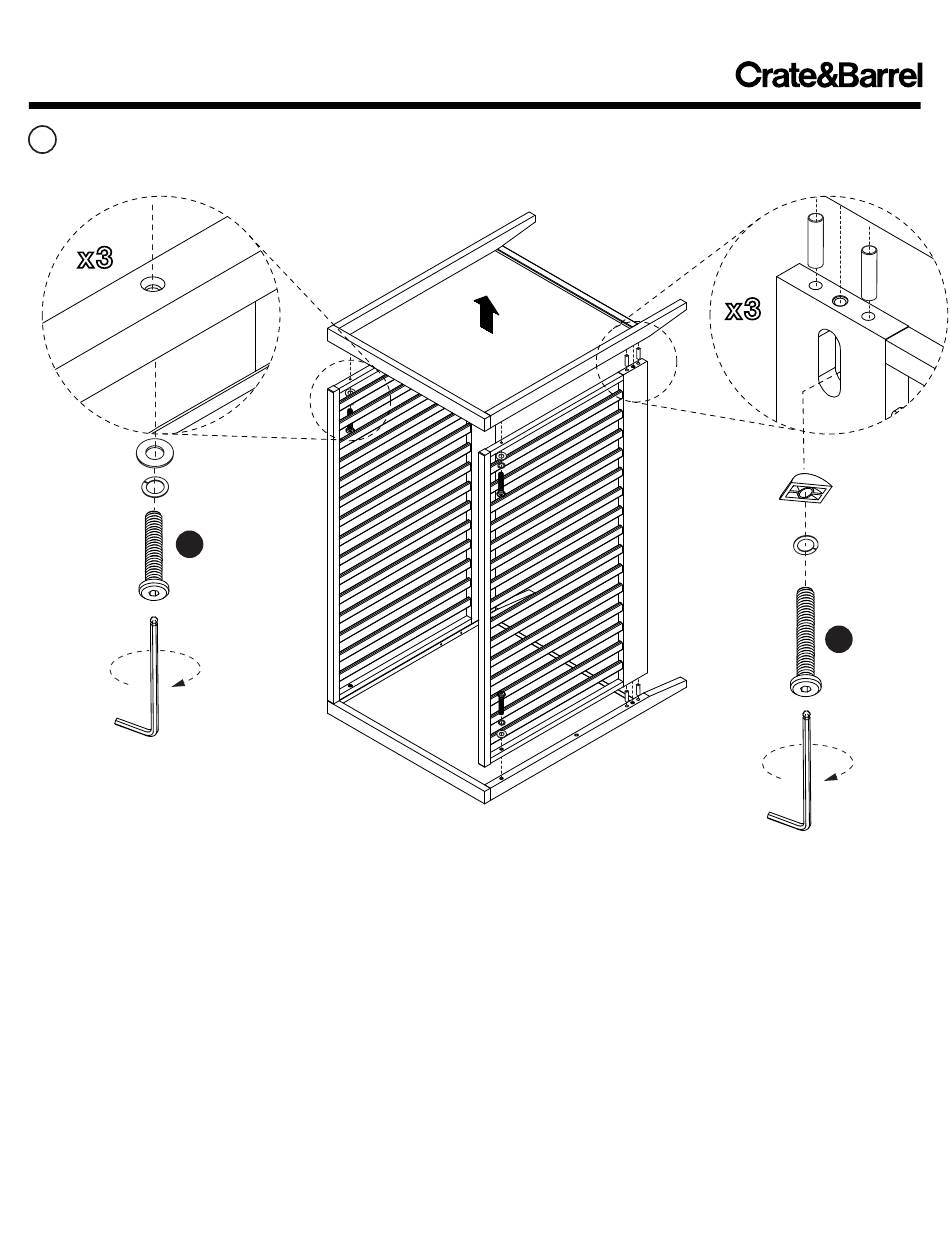 Crate&Barrel

x3

x3