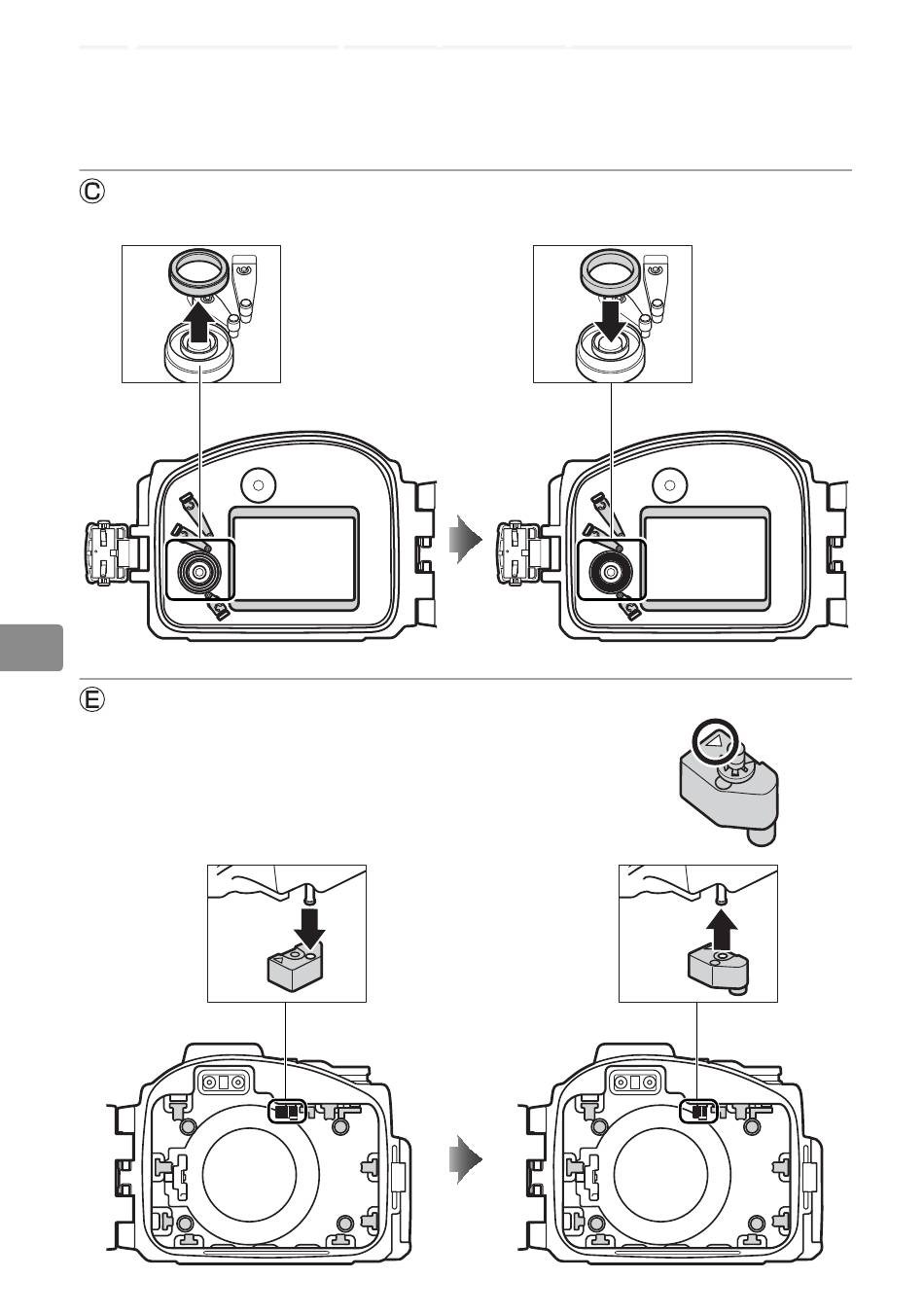 Ⓒ

Ⓔ