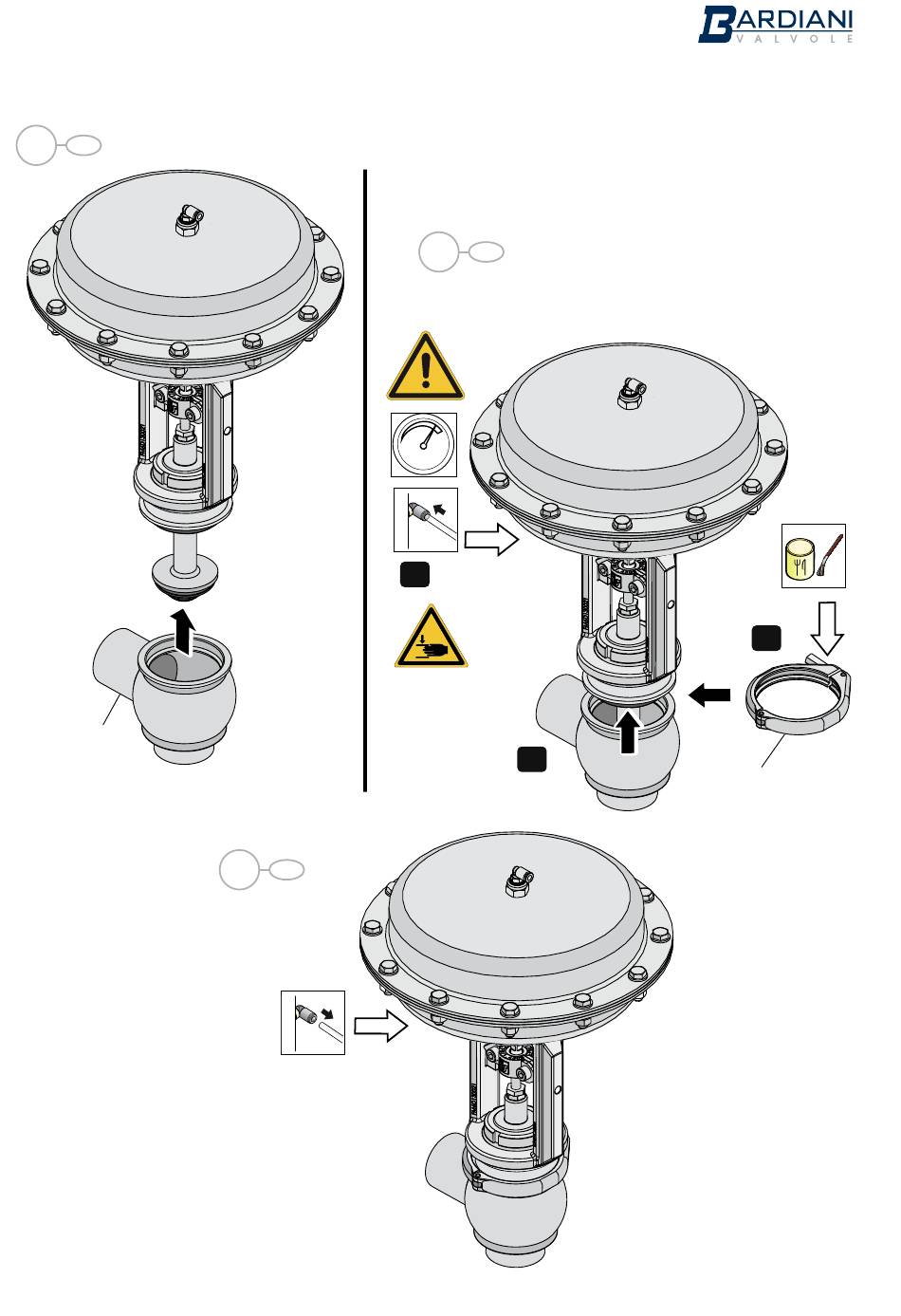 BARDIANI
VALVOLE