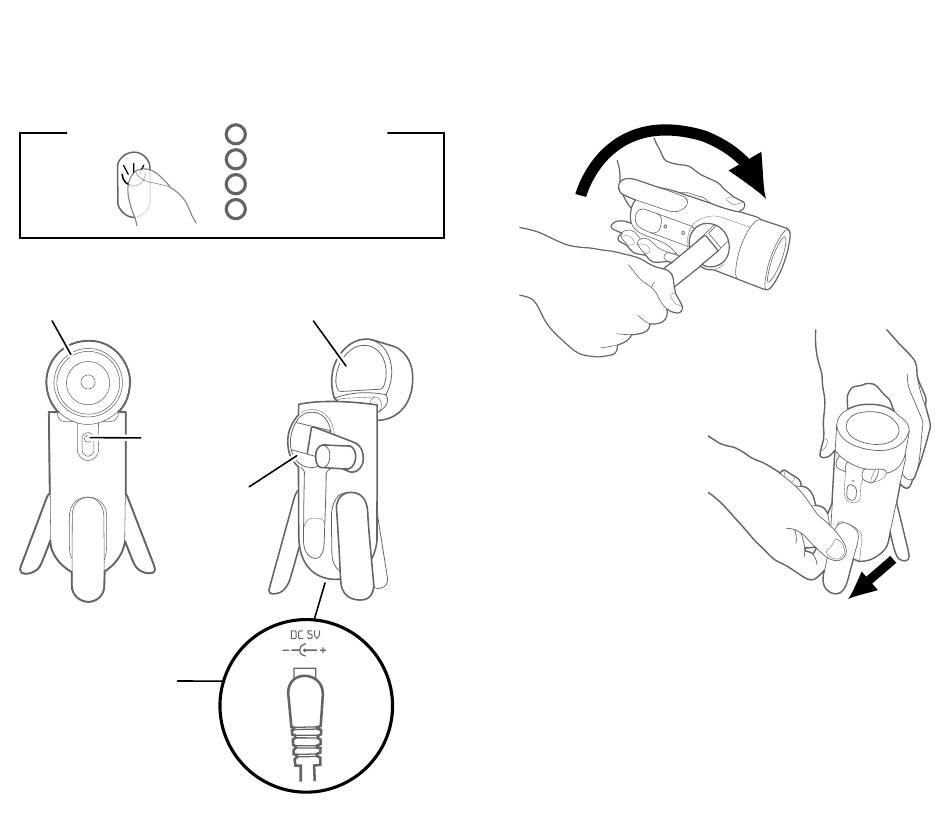 DC 5V