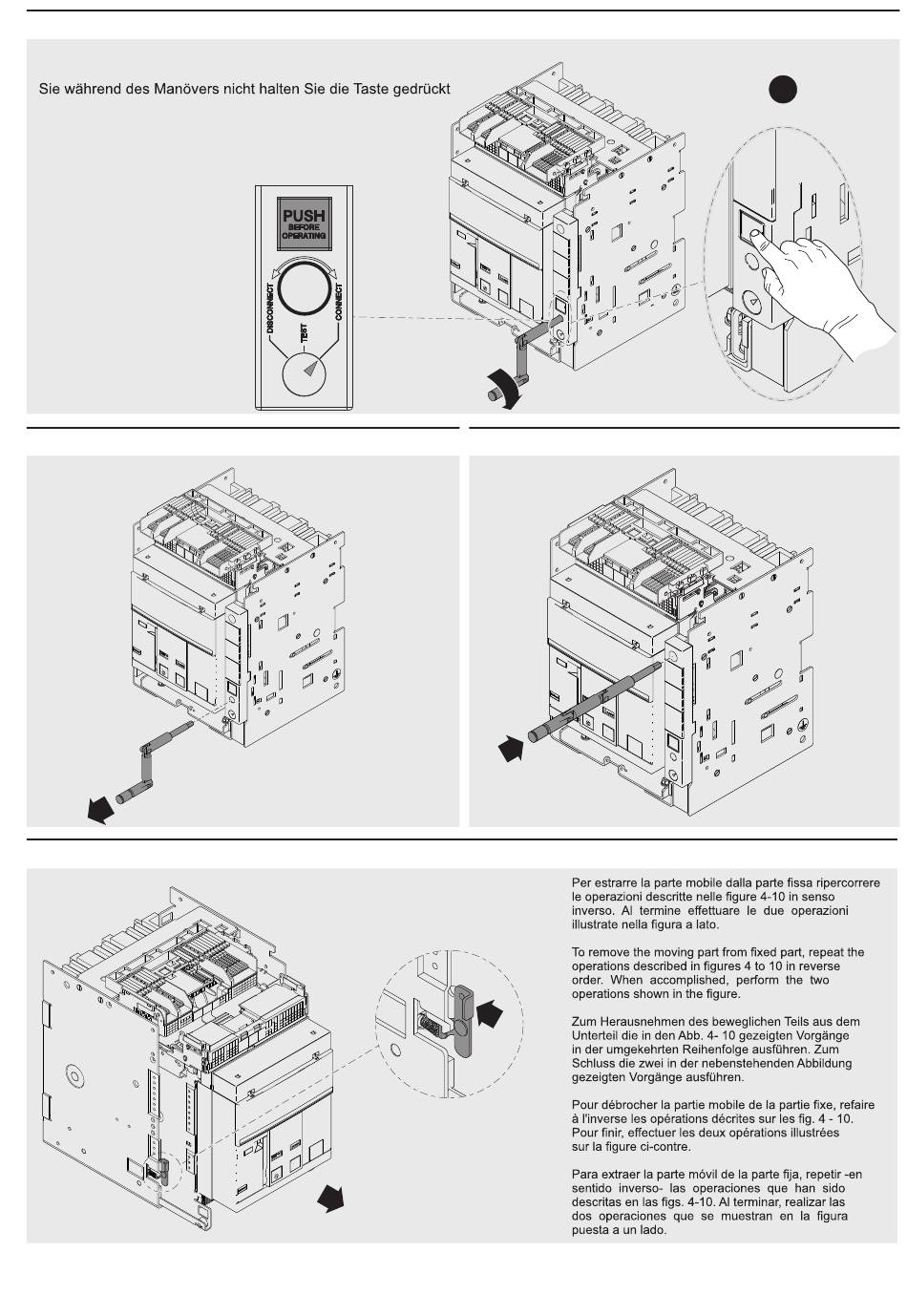 Sie während des Manövers nicht halten Sie die Taste gedrückt

PUSH
BEFORE OPERATING

DISCONNECT
TEST
CONNECT

Per estrarre la parte mobile dalla parte fissa ripercorrere le operazioni descritte nelle figure 4-10 in senso inverso. Al termine effettuare le due operazioni illustrate nella figura a lato.

To remove the moving part from fixed part, repeat the operations described in figures 4 to 10 in reverse order. When accomplished, perform the two operations shown in the figure.

Zum Herausnehmen des beweglichen Teils aus dem Unterteil die in den Abb. 4- 10 gezeigten Vorgänge in der umgekehrten Reihenfolge ausführen. Zum Schluss die zwei in der nebenstehenden Abbildung gezeigten Vorgänge ausführen.

Pour débrocher la partie mobile de la partie fixe, refaire à l'inverse les opérations décrites sur les fig. 4 - 10. Pour finir, effectuer les deux opérations illustrées sur la figure ci-contre.

Para extraer la parte móvil de la parte fija, repetir -en sentido inverso- las operaciones que han sido descritas en las figs. 4-10. Al terminar, realizar las dos operaciones que se muestran en la figura puesta a un lado.