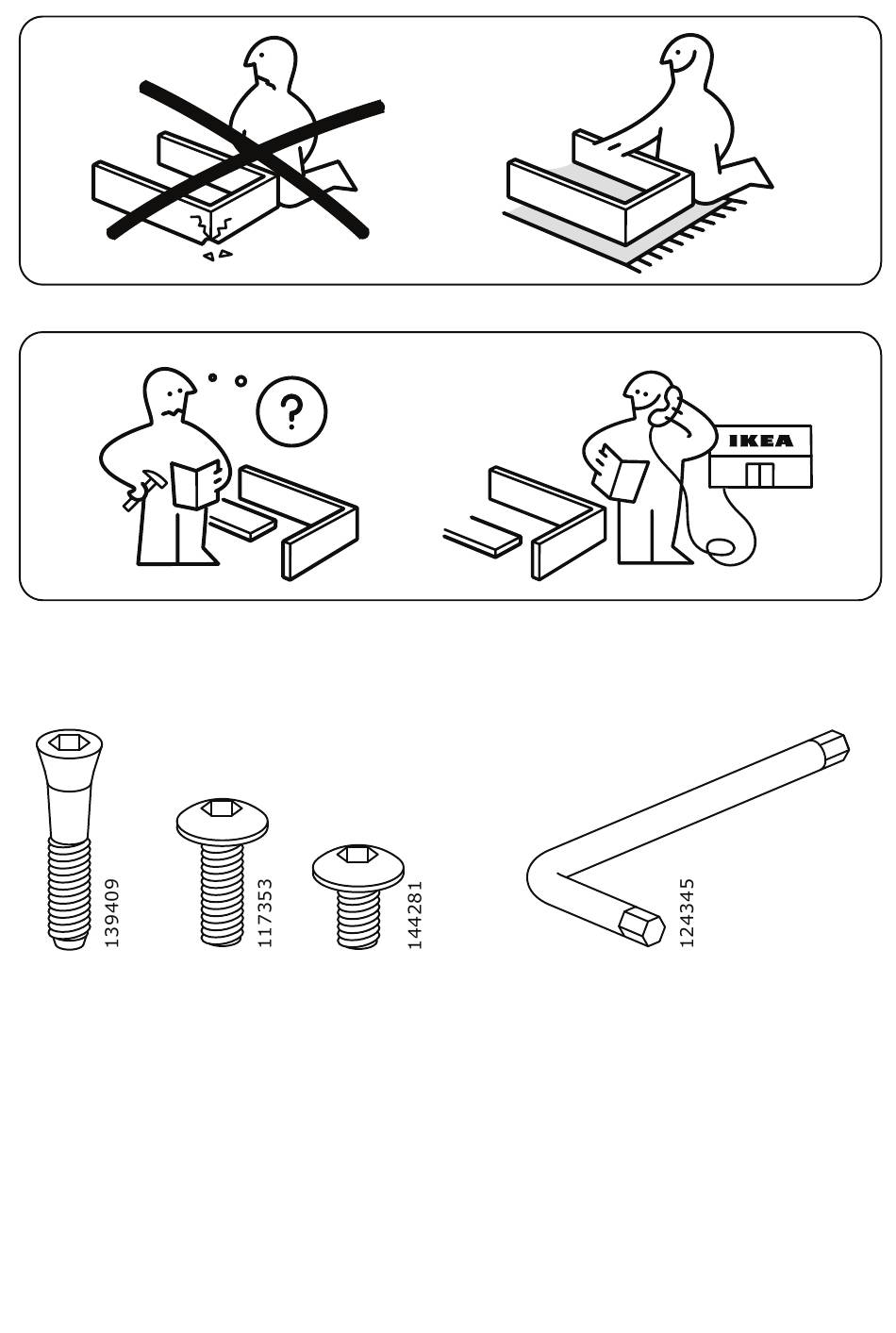 ?

IKEA

139409

117353

144281

124345