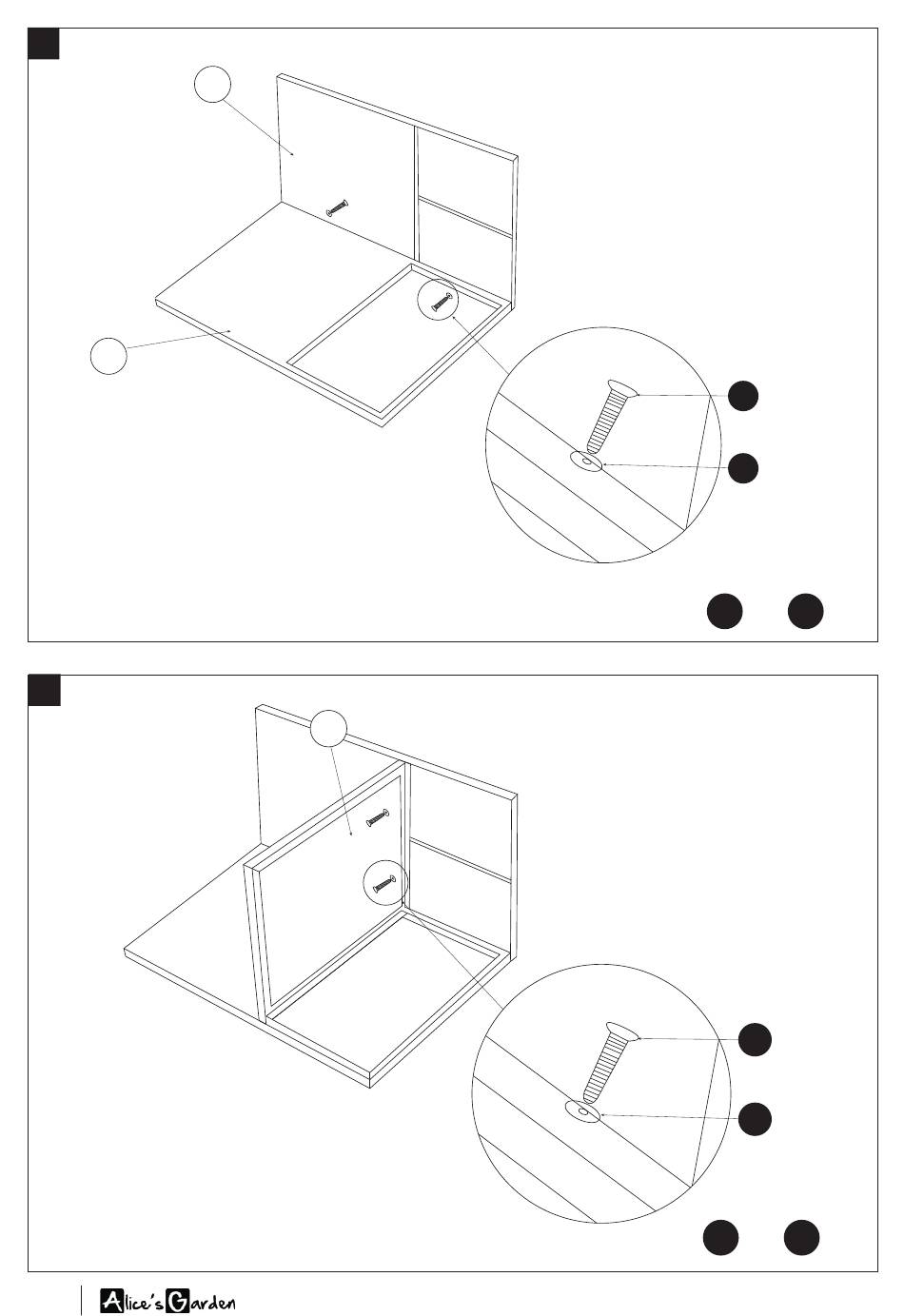 Alice's Garden