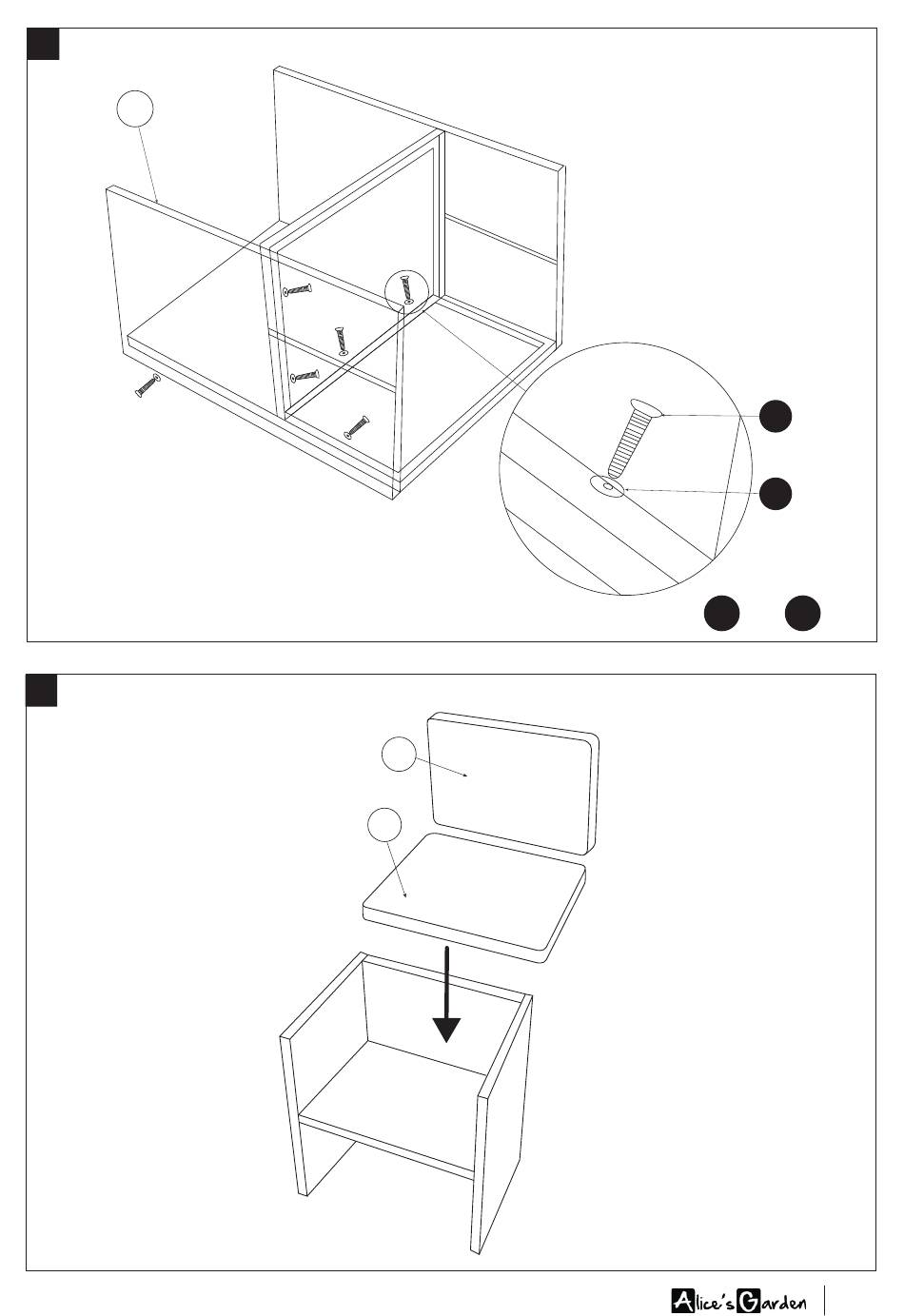 Alice's Garden