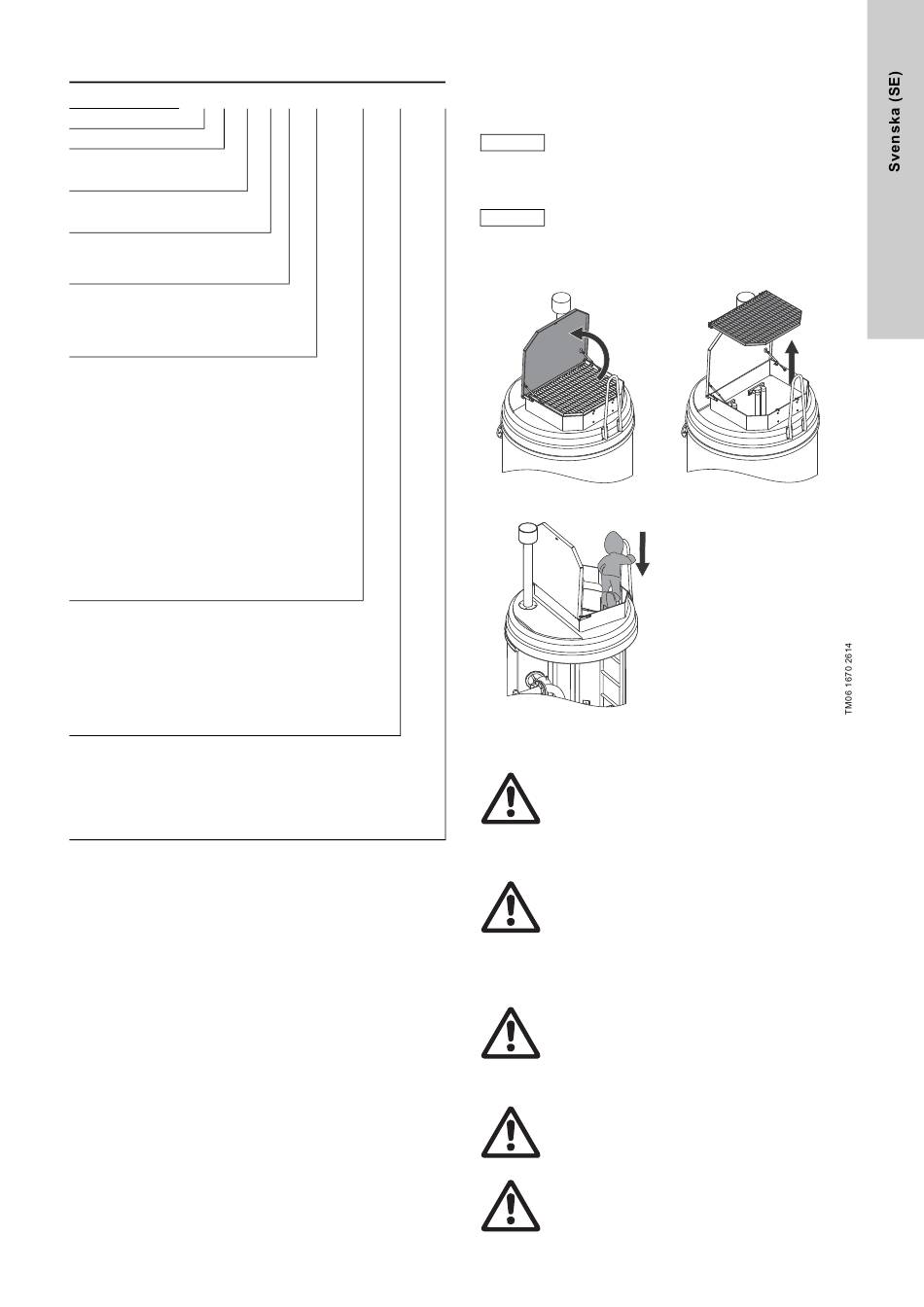 Svenska (SE)

TM06 1670 2614