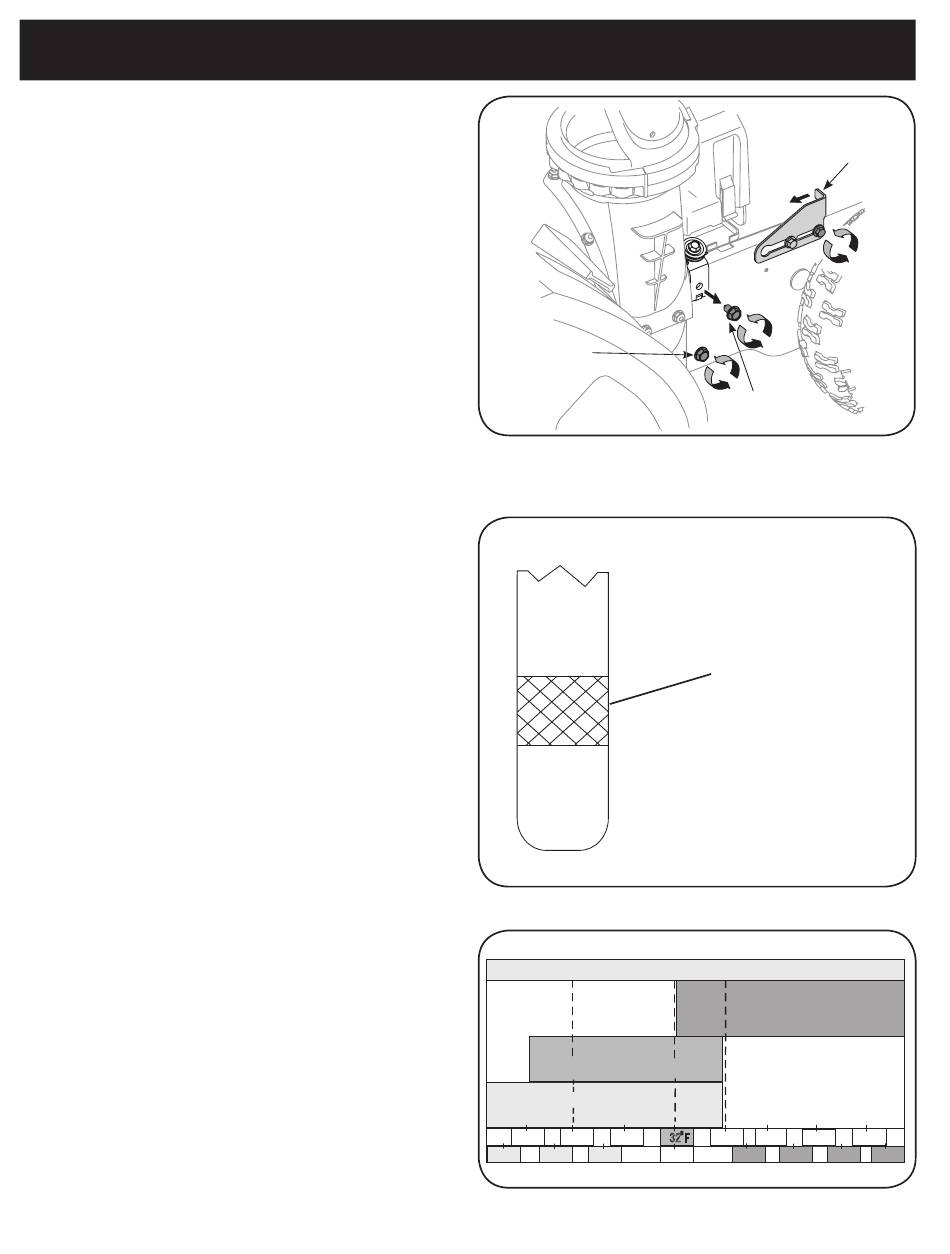 32°F