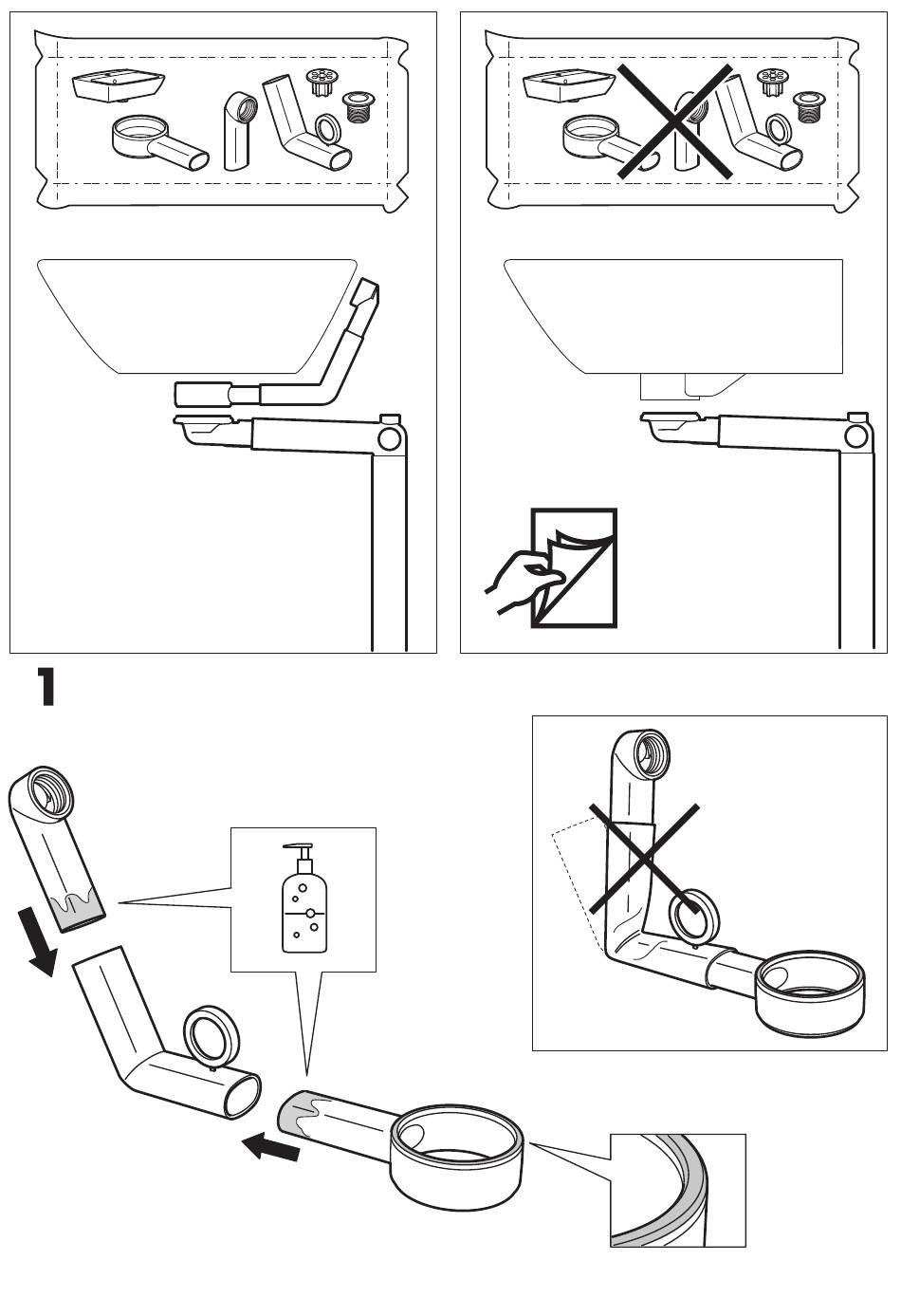 1