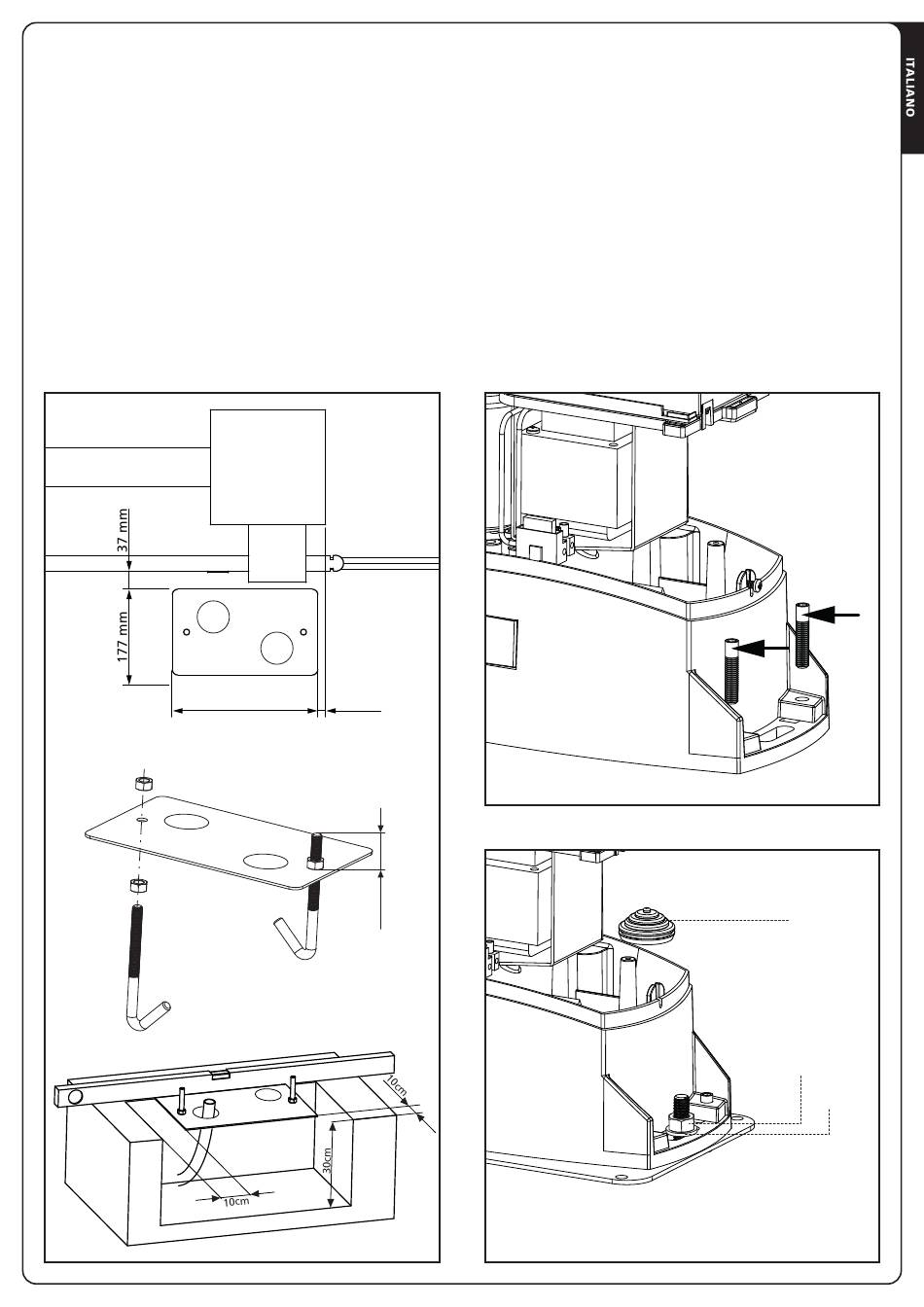 ITALIANO

37 mm

177 mm

10cm

30cm

10cm