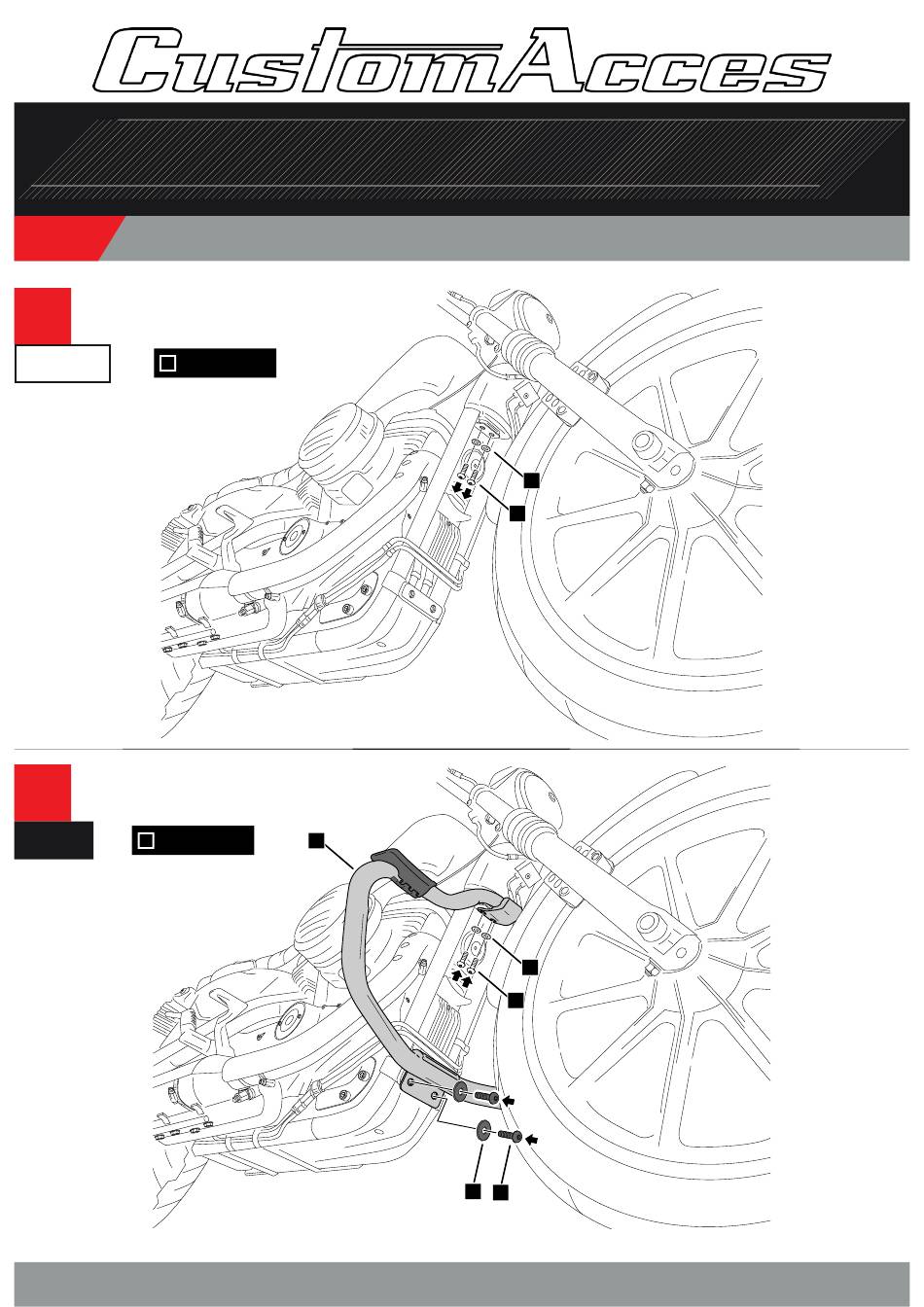 CustomAcces