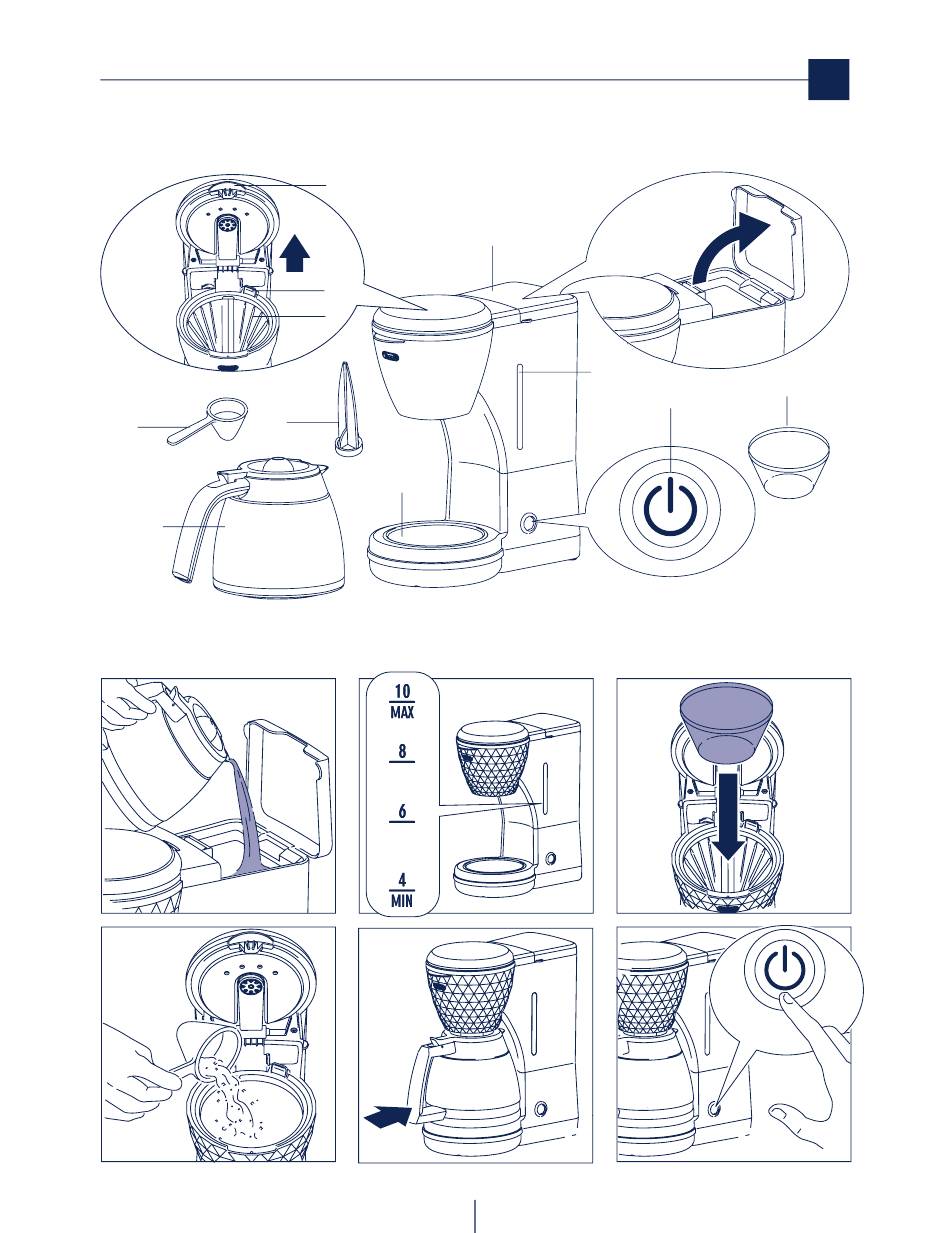 10
MAX
8
6
4
MIN