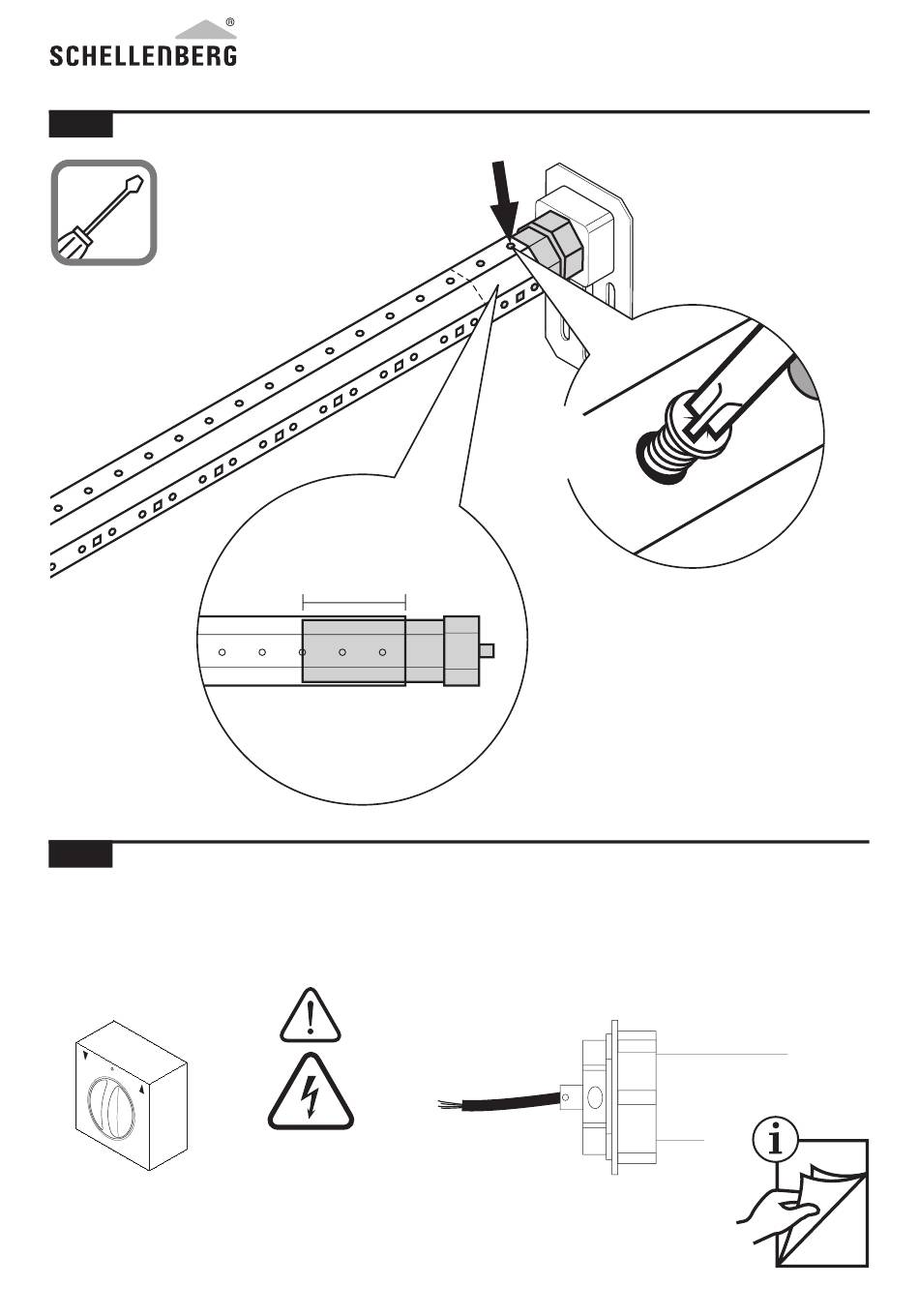 SCHELLENBERG®