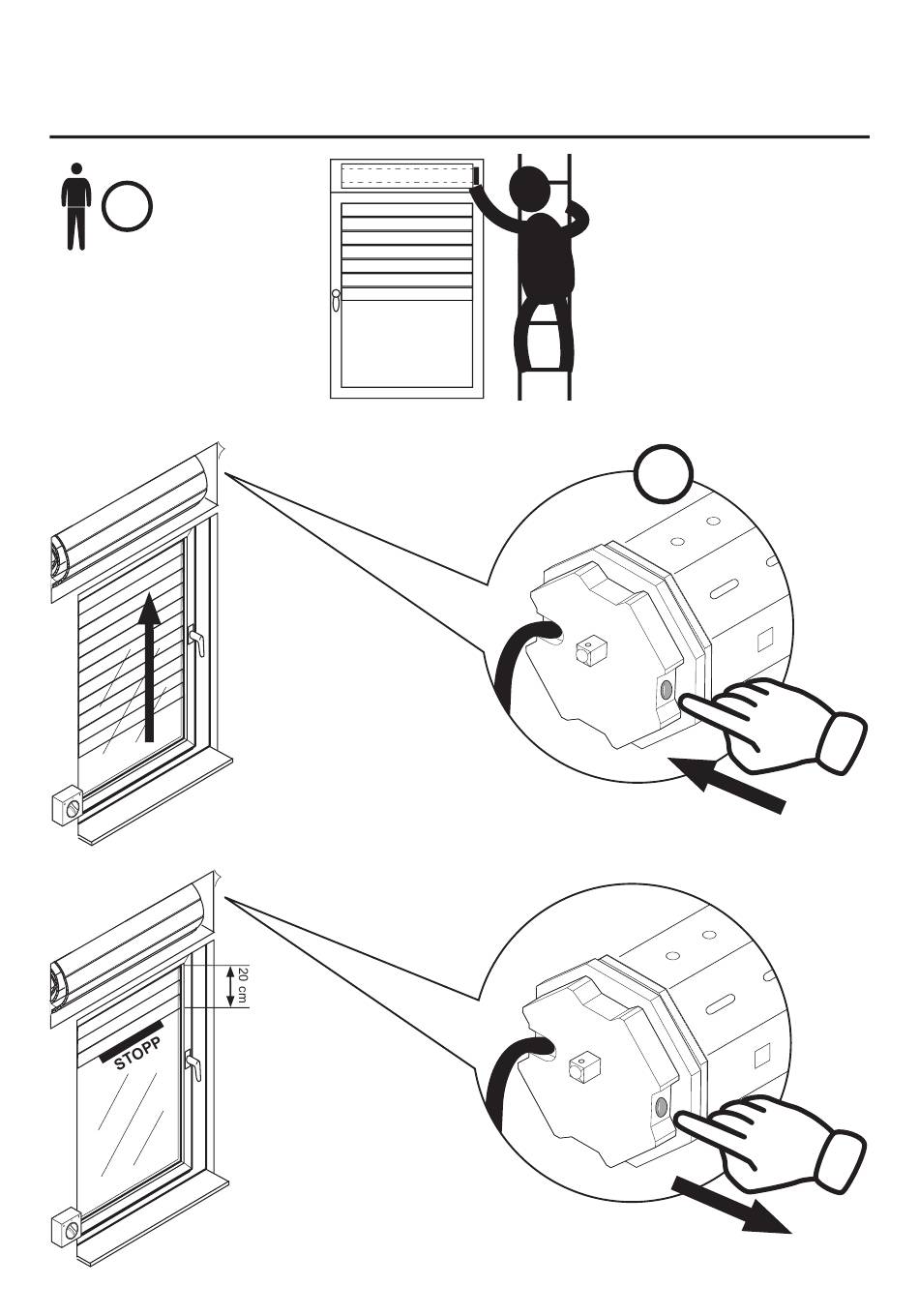 20 cm

STOPP