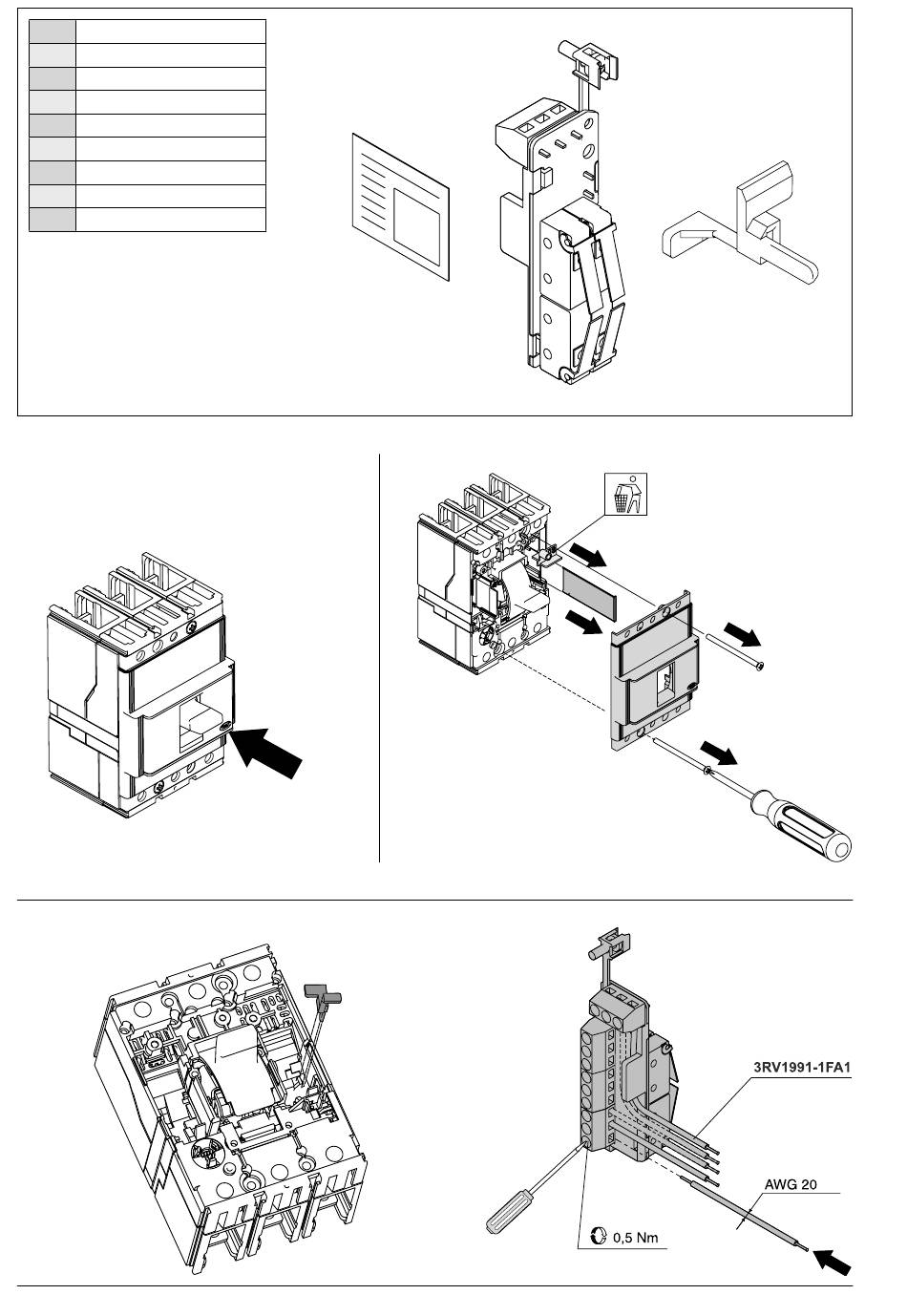 3RV1991-1FA1

AWG 20

0,5 Nm