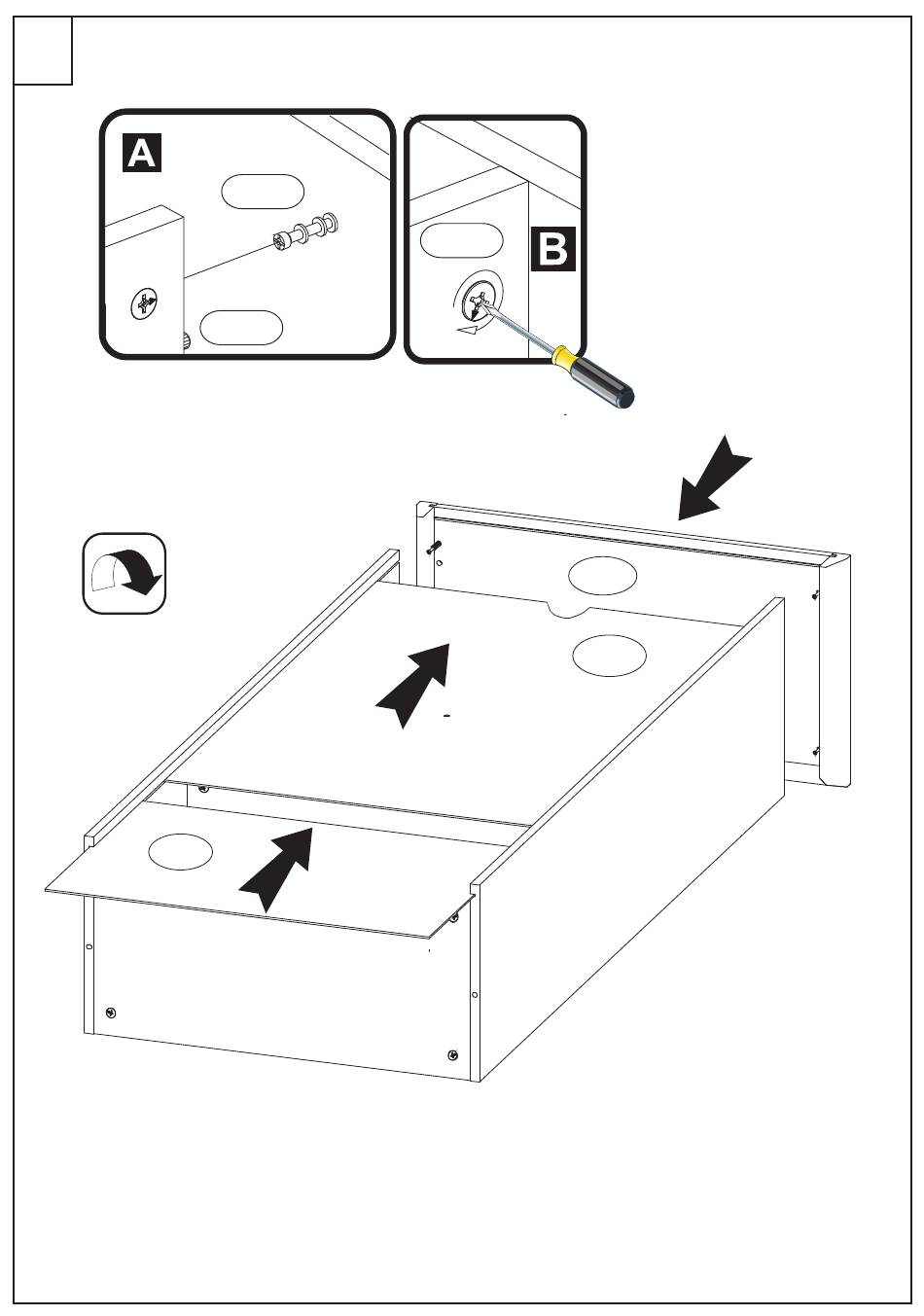 A

B