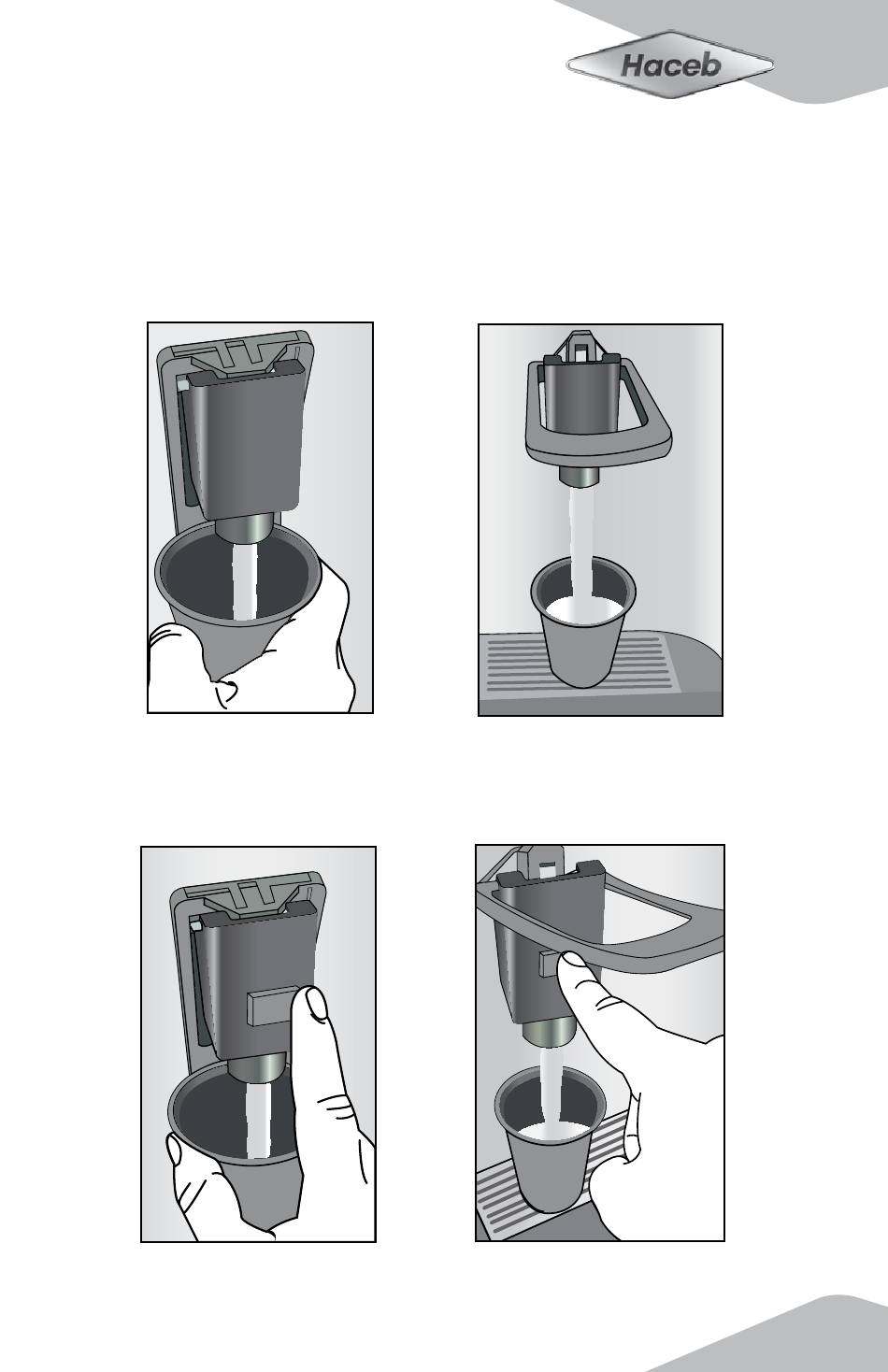 Haceb