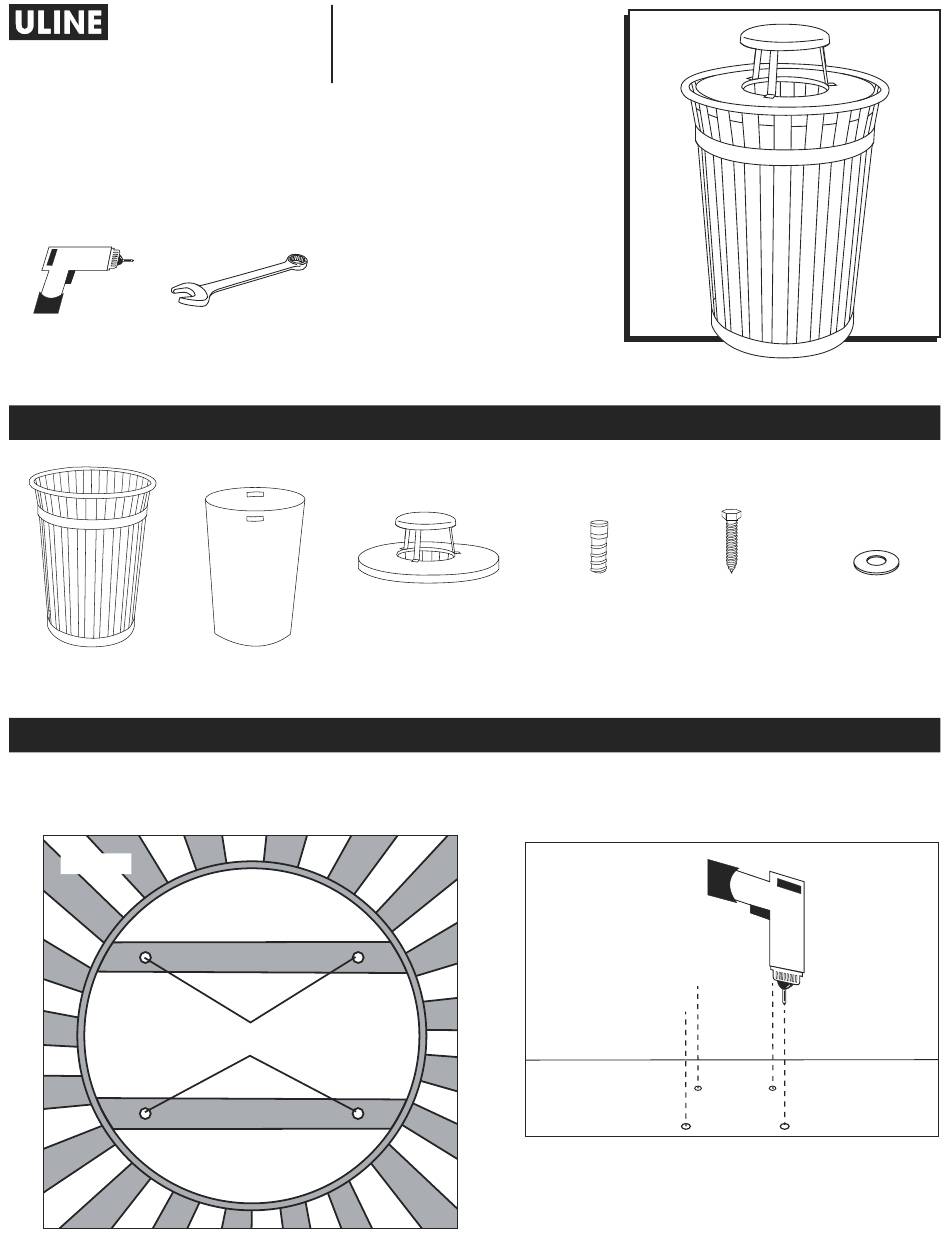 ULINE