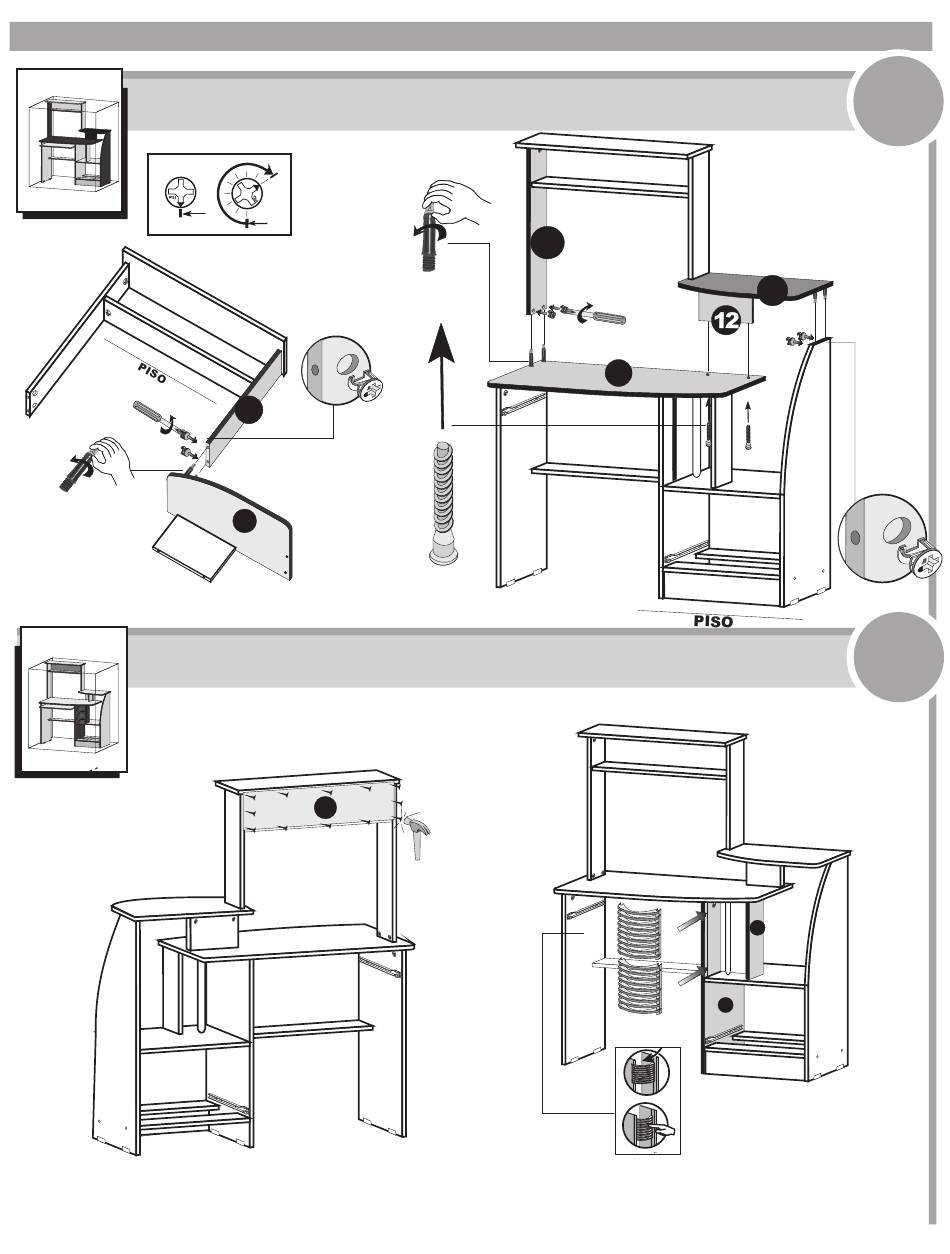 PISO

12

PISO