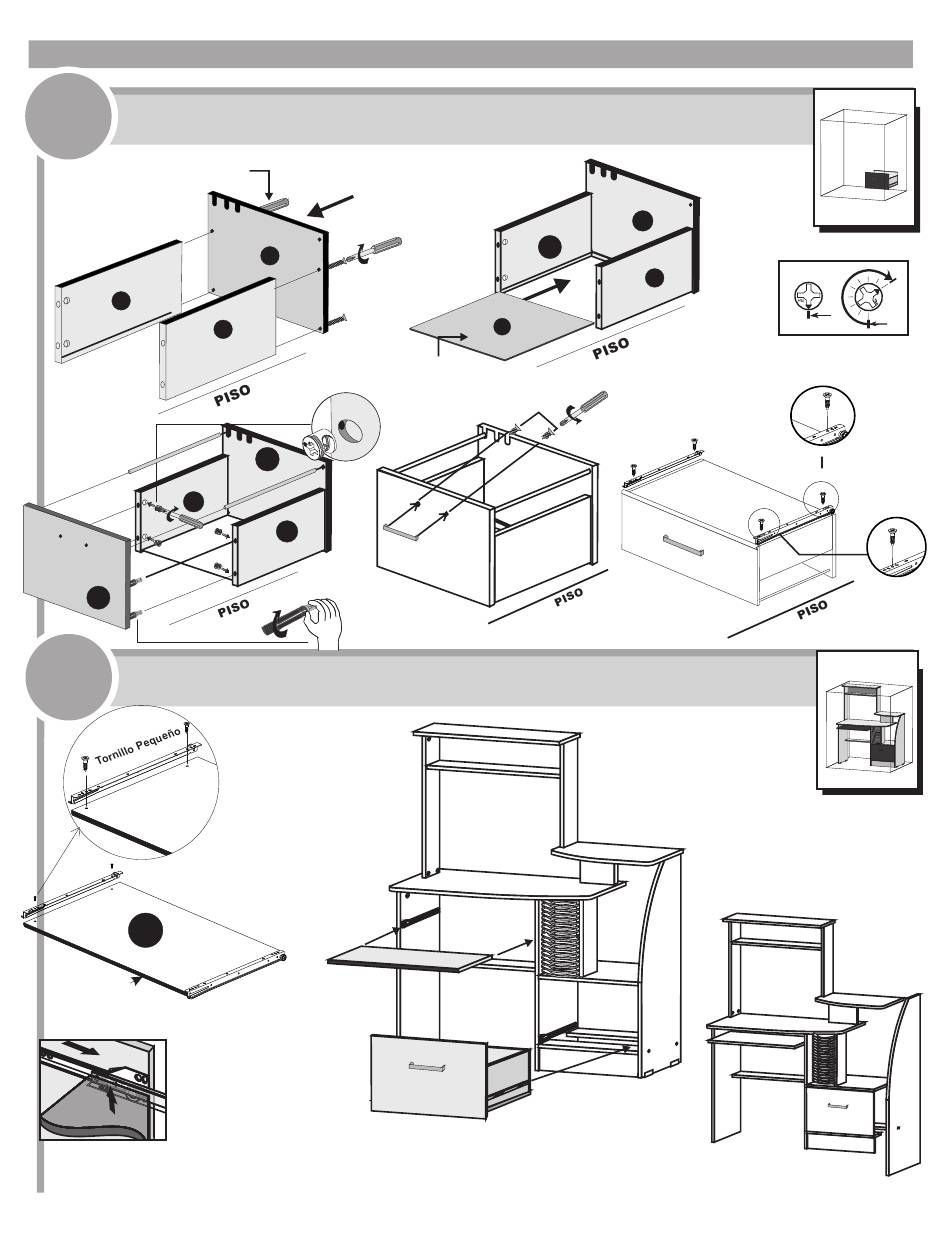 PISO

PISO

PISO

PISO

PISO

Tornillo Pequeño