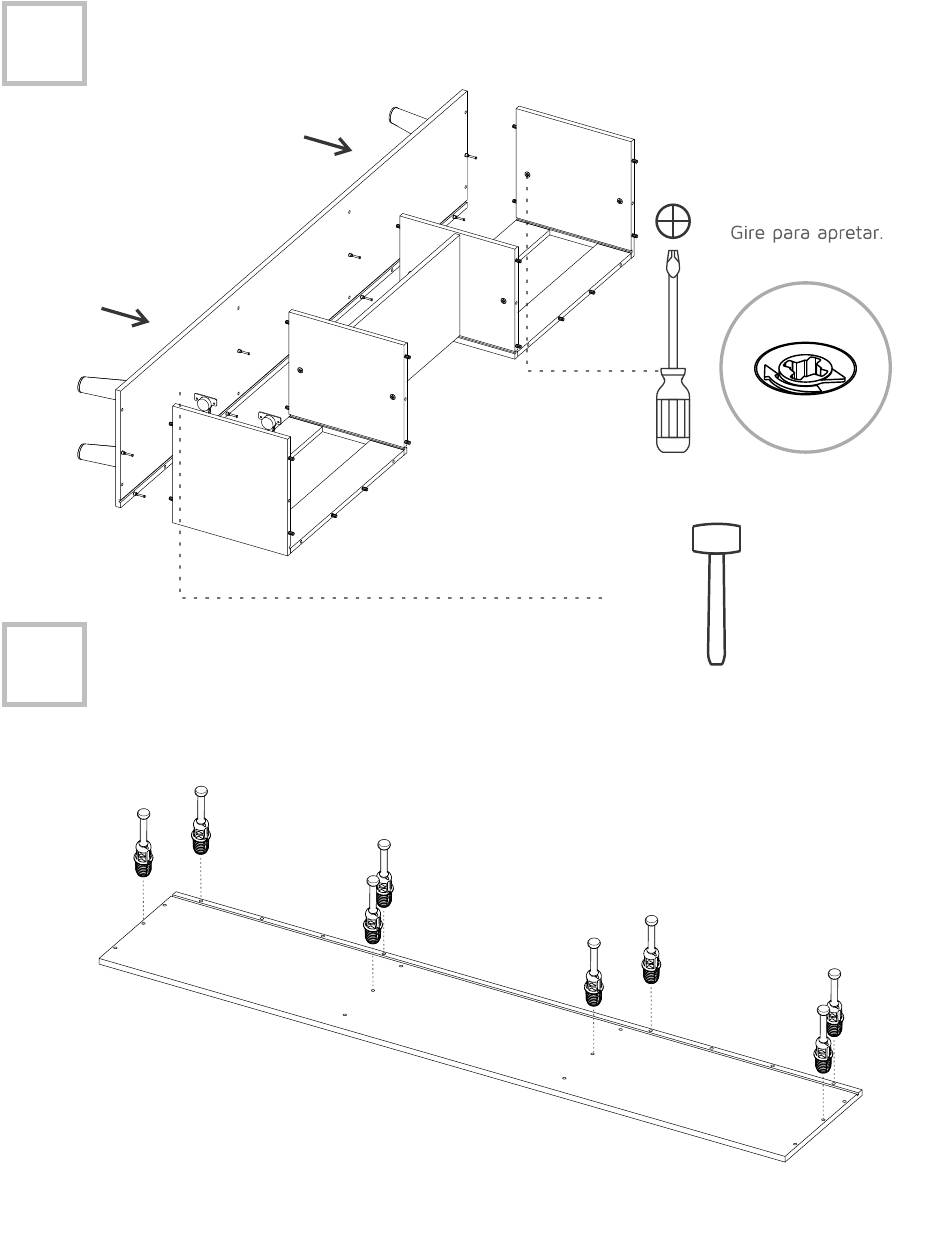 Gire para apretar.