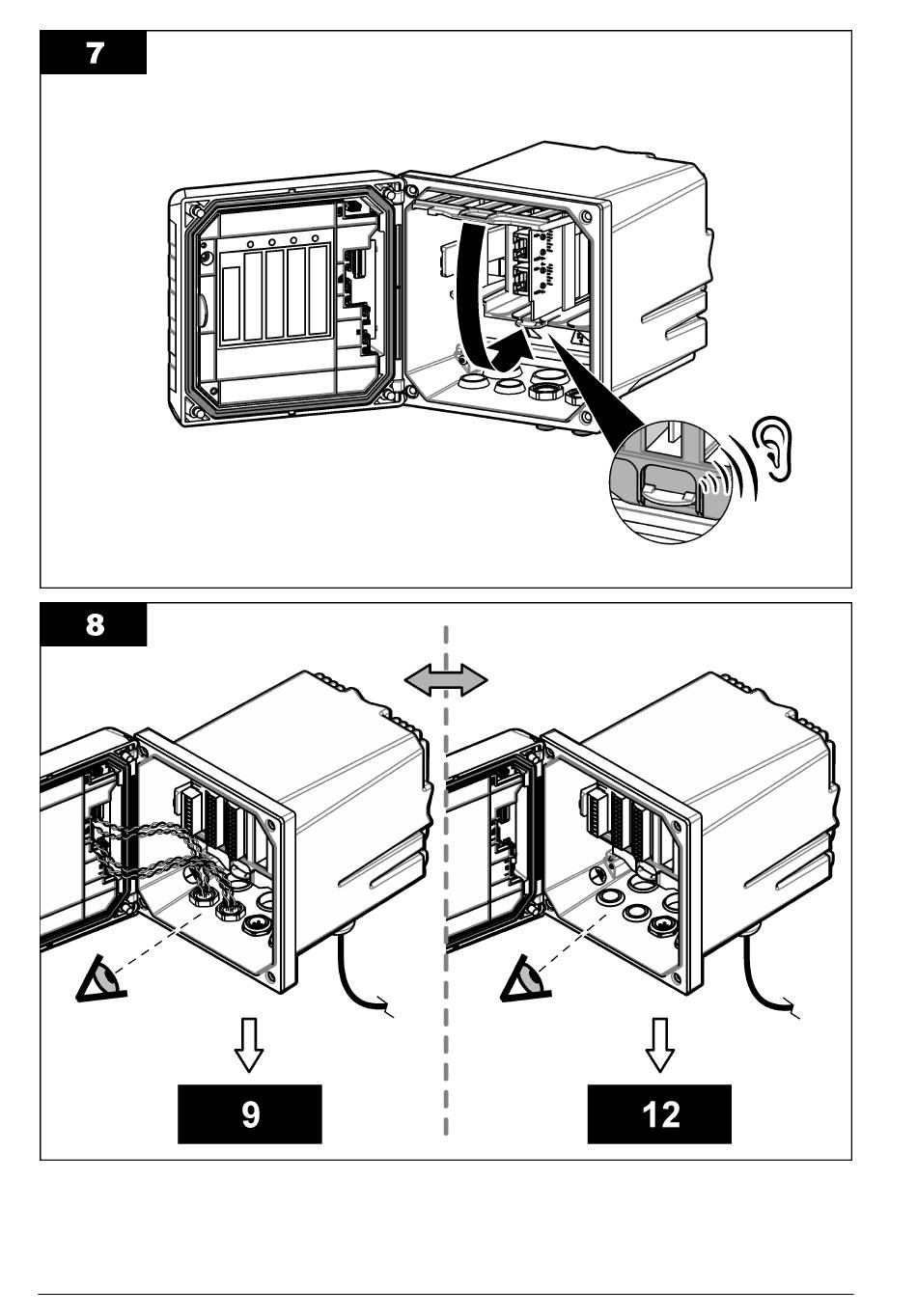 7

8

9

12