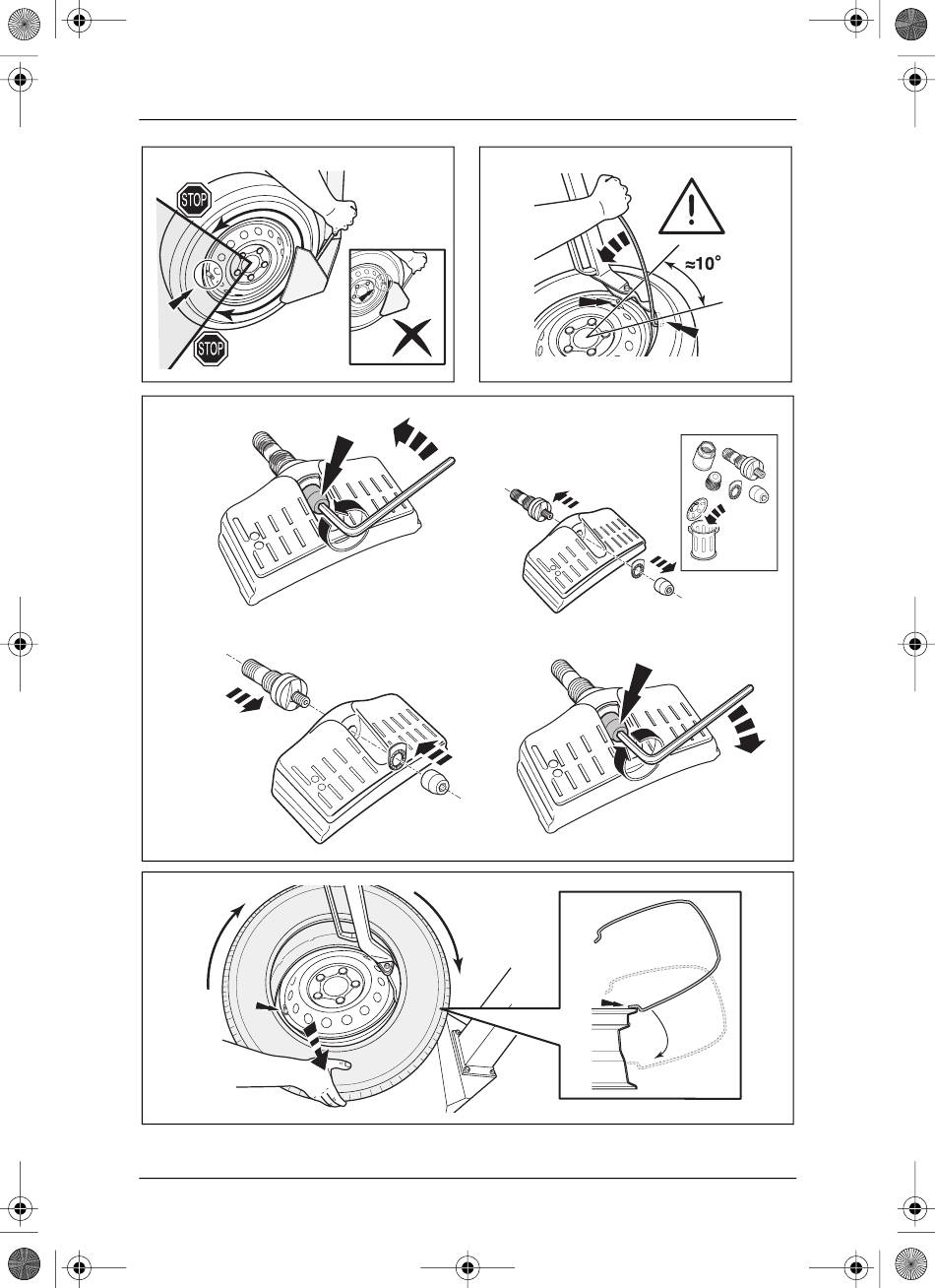 STOP

STOP

≈10°