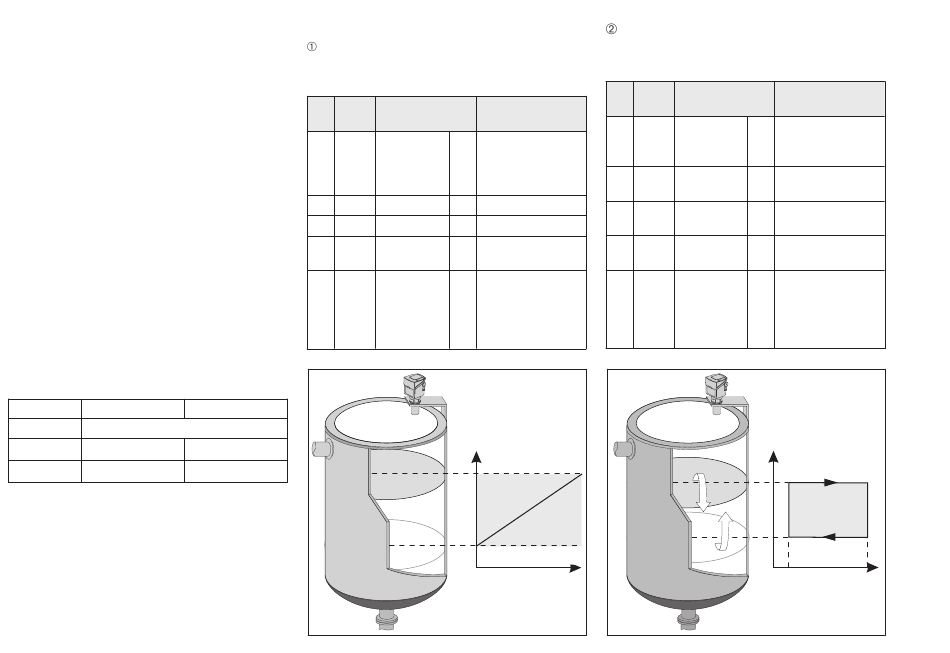 ①

②