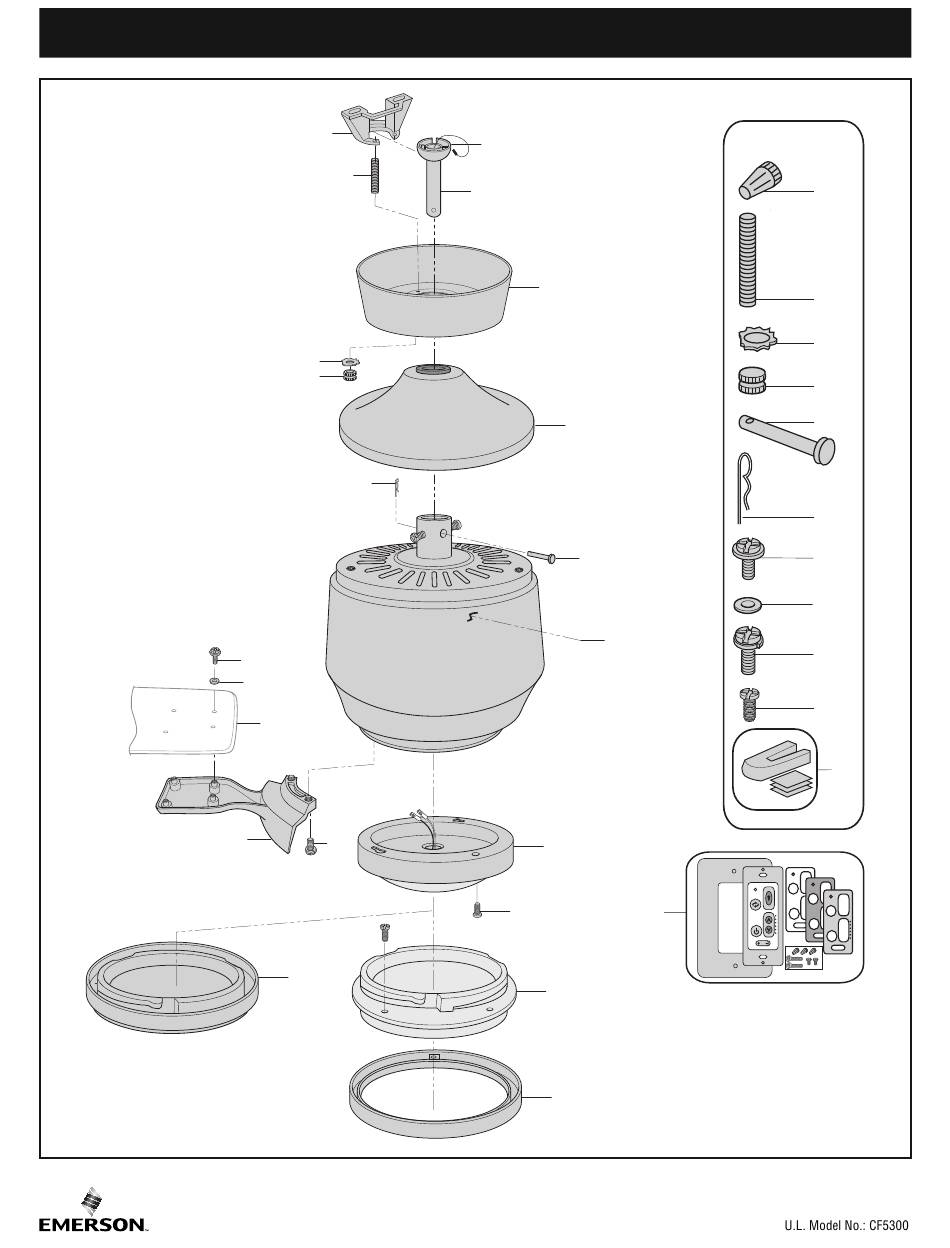 EMERSON.

U.L. Model No.: CF5300