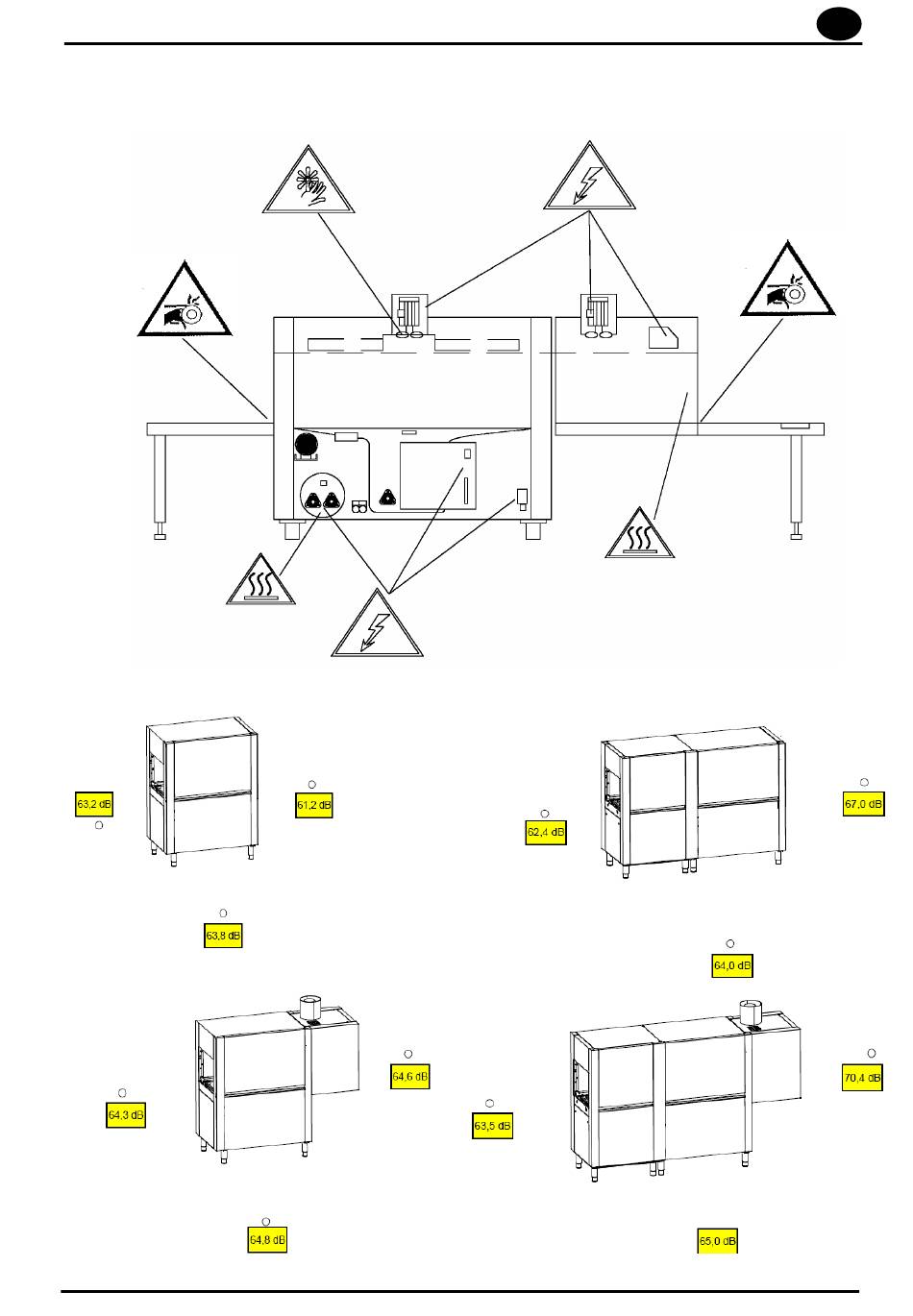 63,2 dB

61,2 dB

63,8 dB

62,4 dB

67,0 dB

64,0 dB

64,3 dB

64,6 dB

64,8 dB

63,5 dB

70,4 dB

65,0 dB