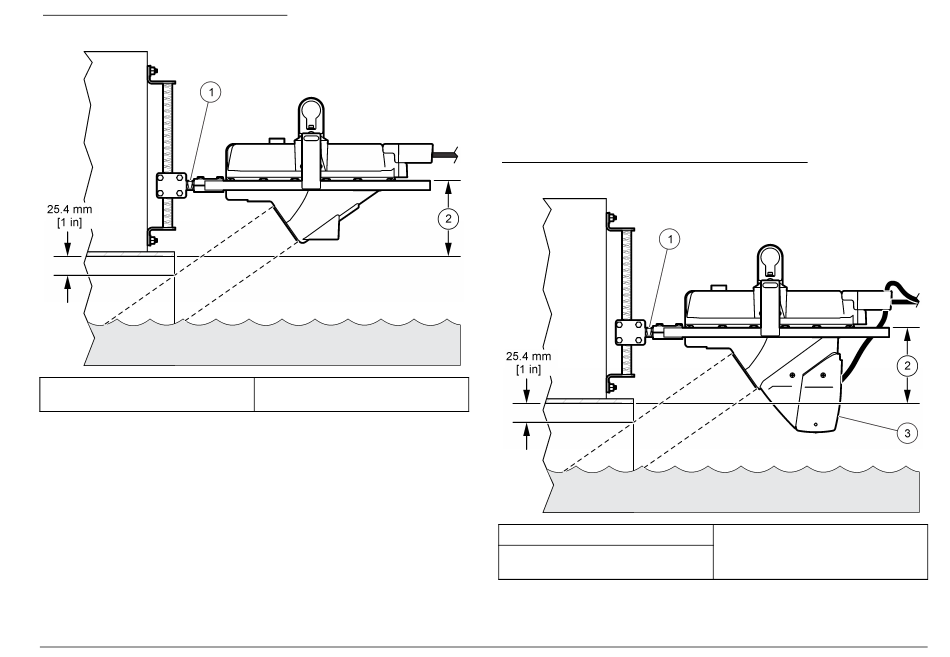 1

25.4 mm
[1 in]

2

1

25.4 mm
[1 in]

2

3