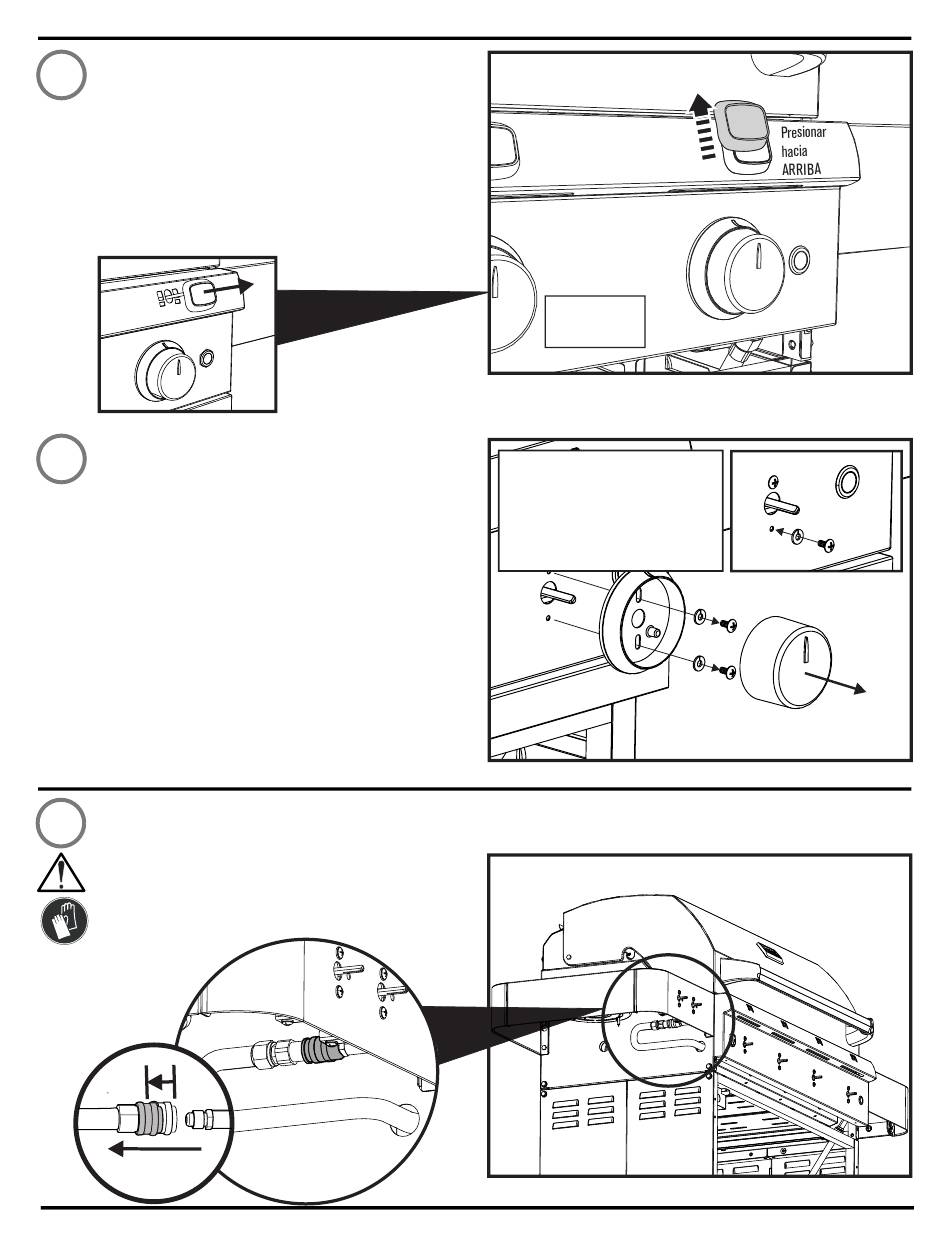 Presionar hacia ARRIBA