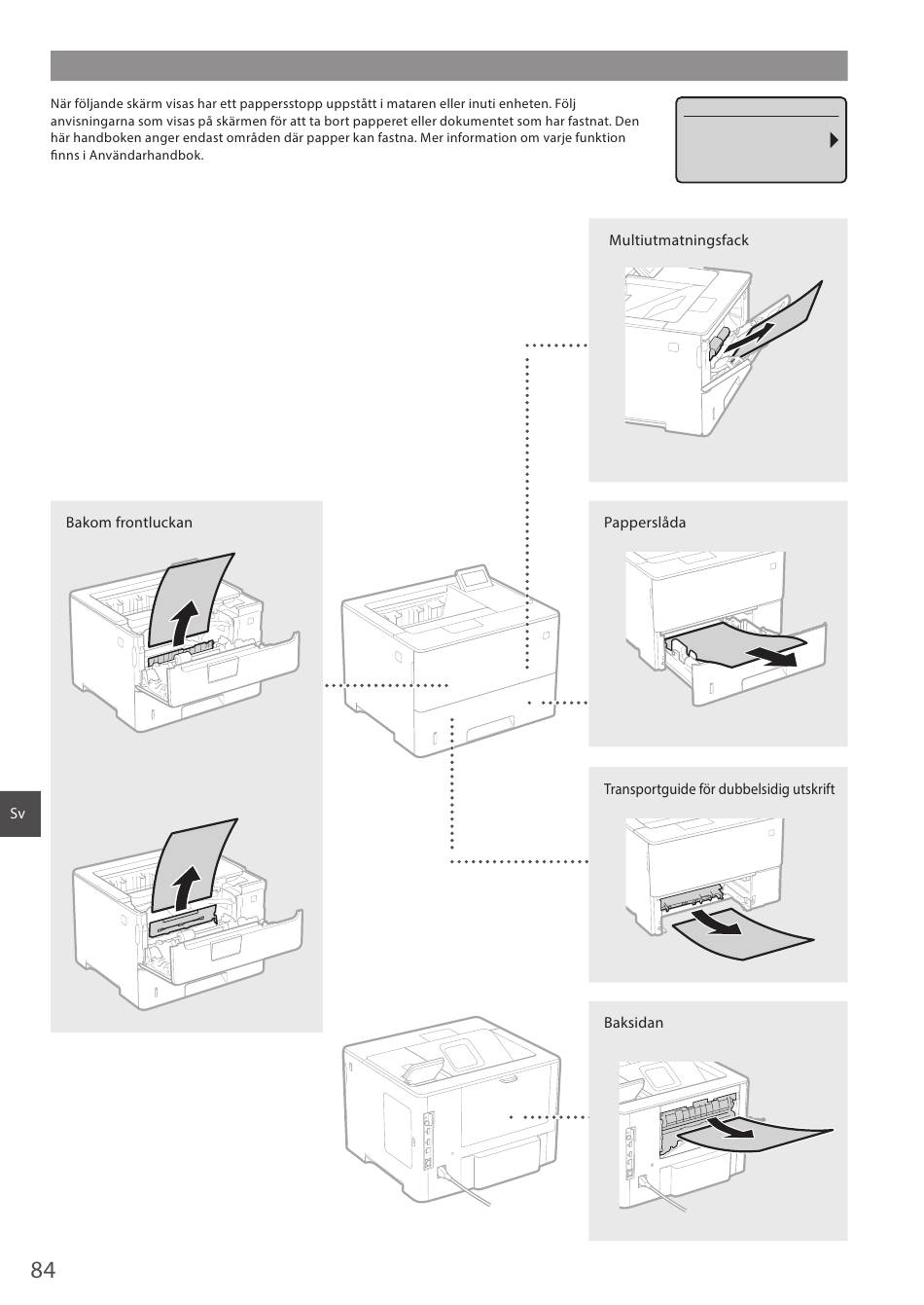 När följande skärm visas har ett pappersstopp uppstått i mataren eller inuti enheten. Följ anvisningarna som visas på skärmen för att ta bort papperet eller dokumentet som har fastnat. Den här handboken anger endast områden där papper kan fastna. Mer information om varje funktion finns i Användarhandbok.

Multiutmatningsfack

Bakom frontluckan

Papperslåda

Transportguide för dubbelsidig utskrift

Baksidan

Sv

84