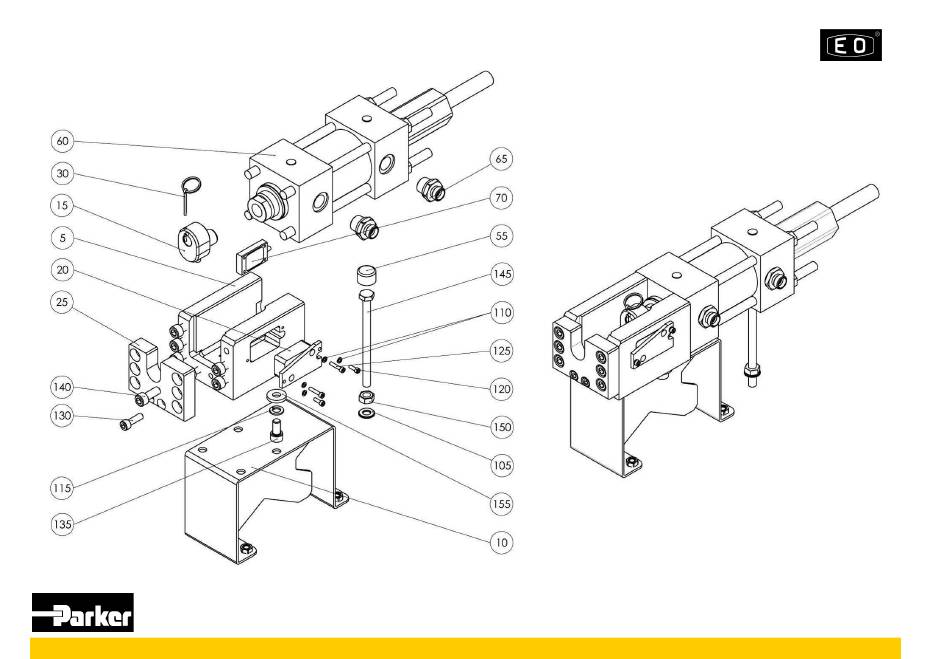 EO

60
30
15
5
20
25
140
130
115
135
65
70
55
145
110
125
120
150
105
155
10

Parker