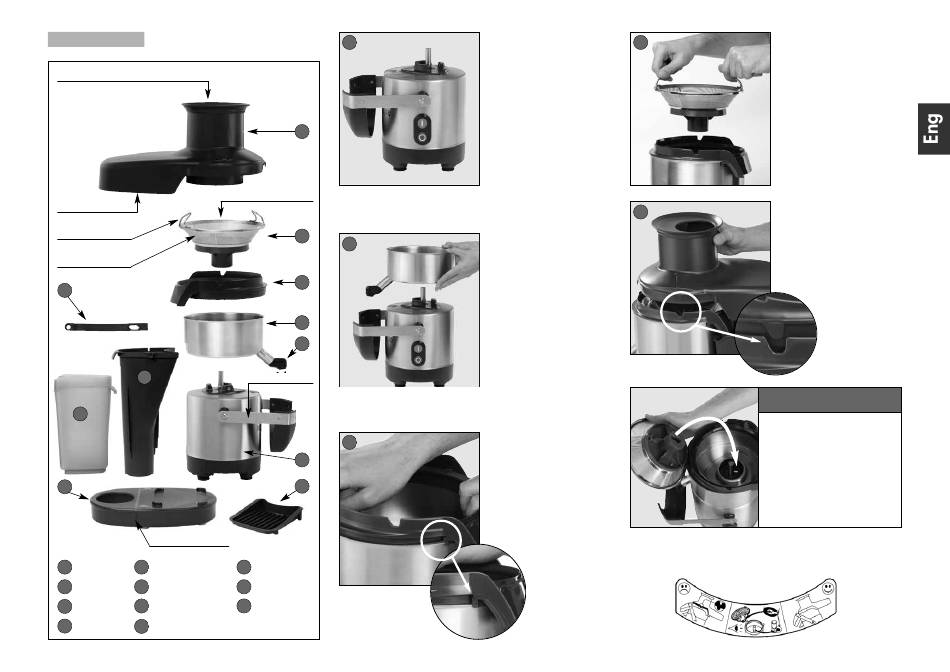 Eng