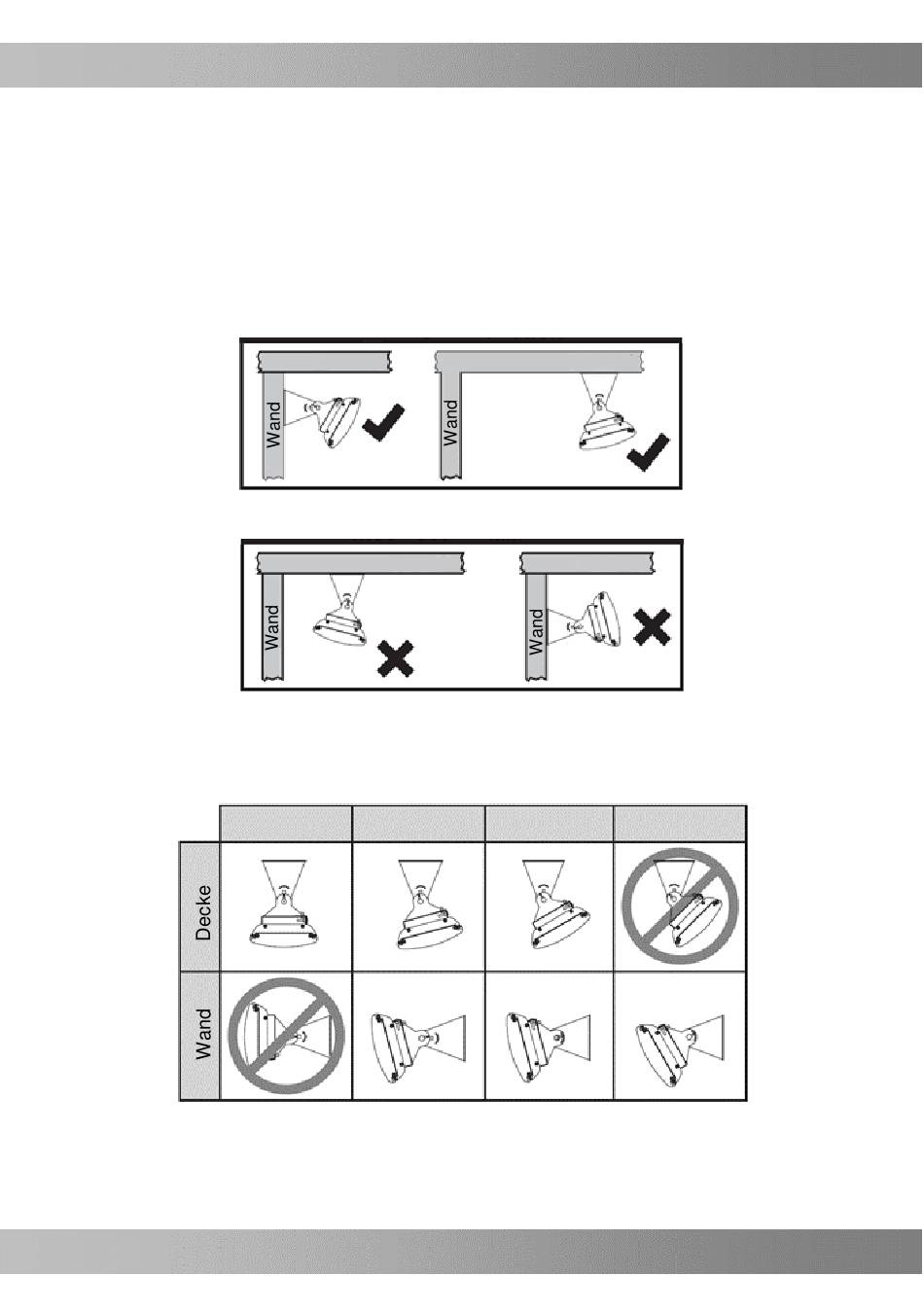 Wand

Wand

Wand

Wand

Decke

Wand