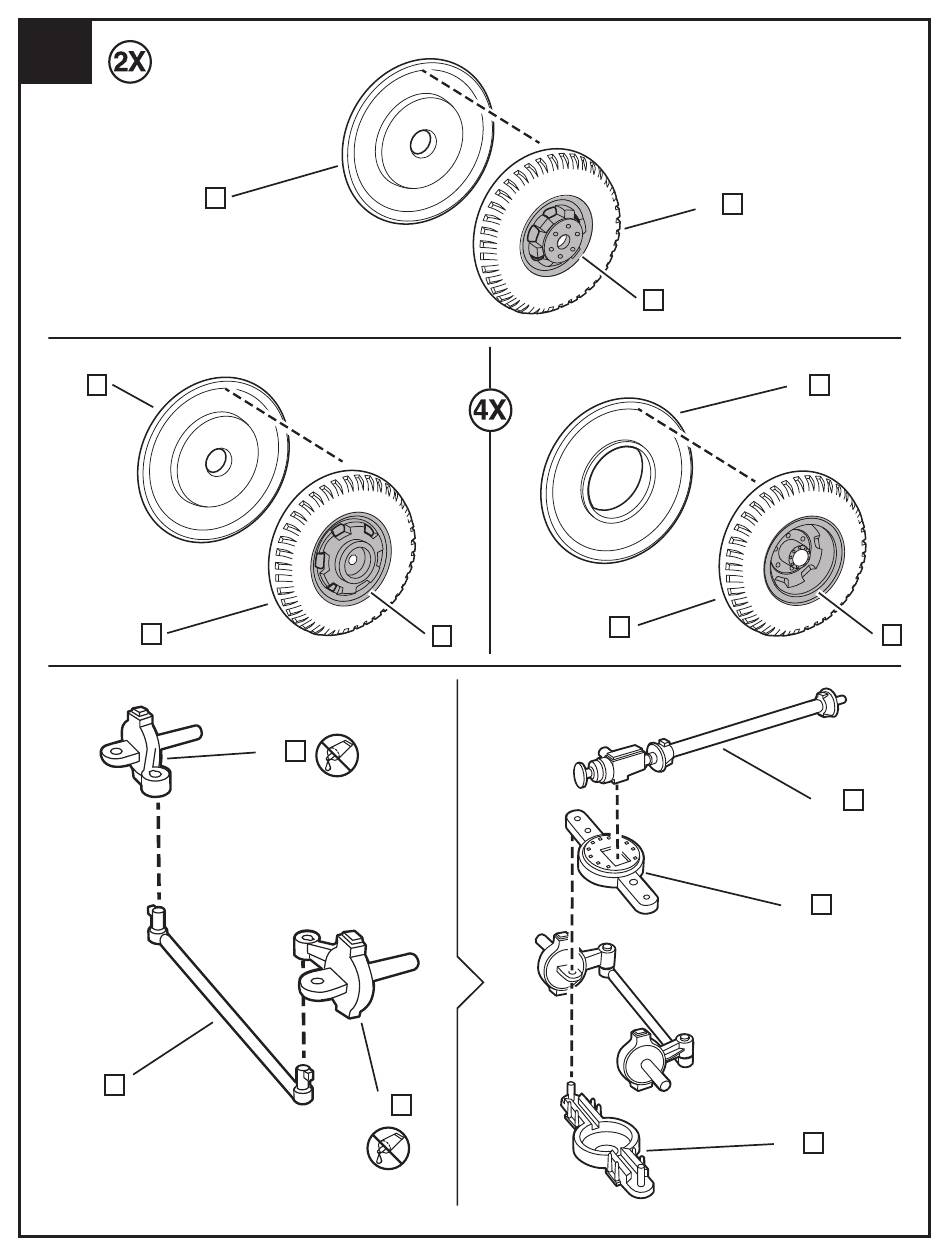 2X

4X