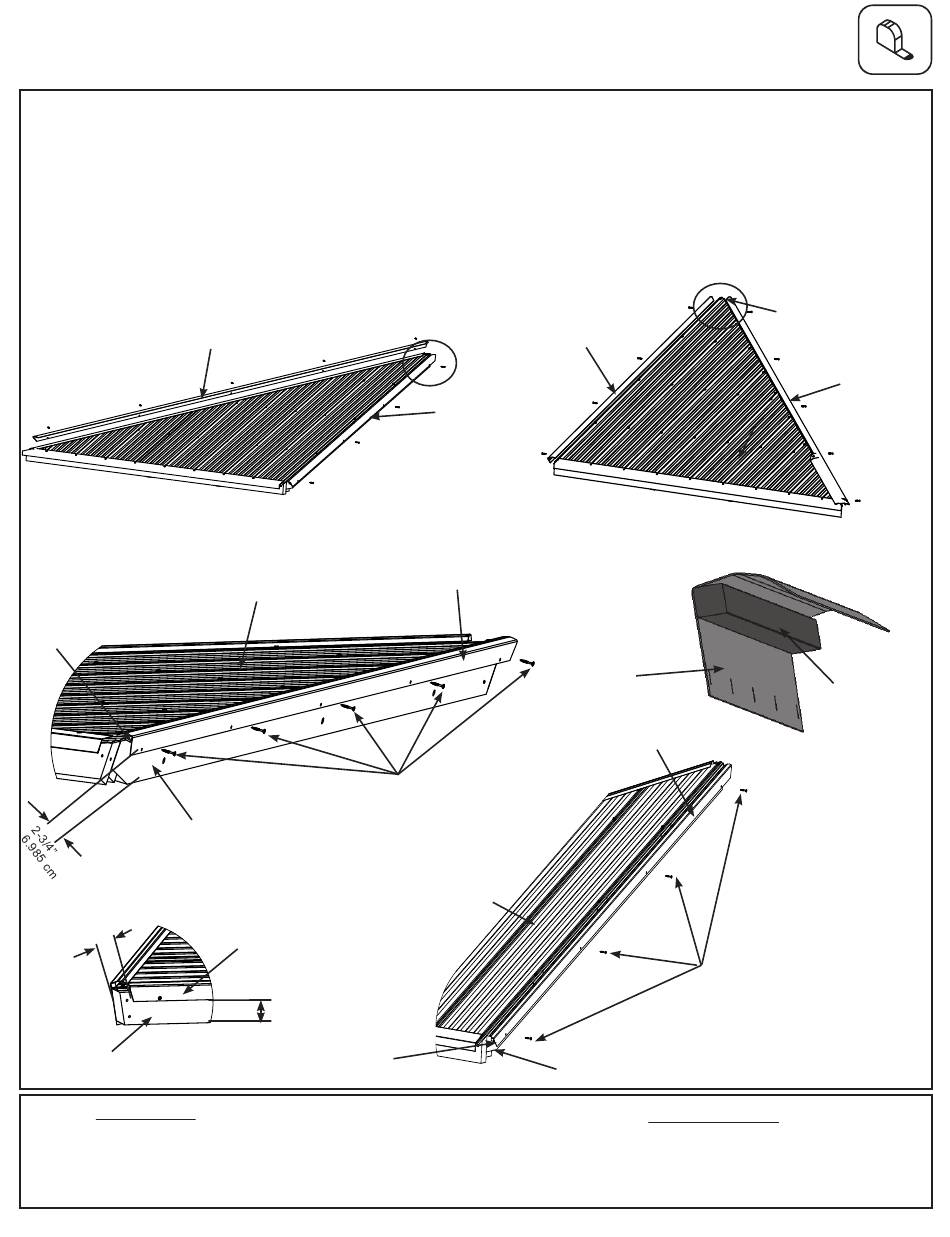 2-3/4"
6.985 cm